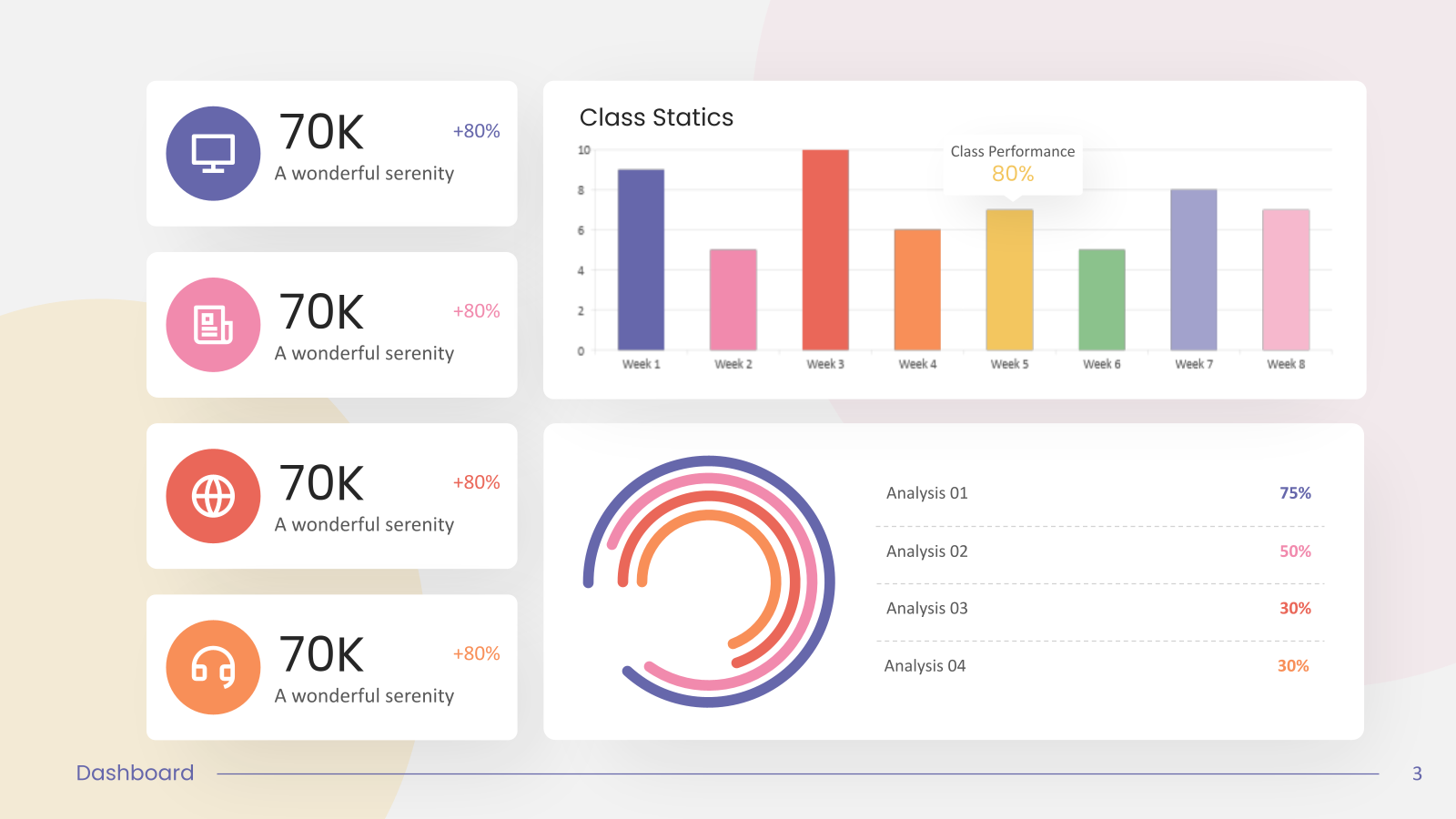 70K
+80%
A wonderful serenity

70K
+80%
A wonderful serenity

70K
+80%
A wonderful serenity

70K
+80%
A wonderful serenity

Class Statics

Class Performance
80%

10
8
6
4
2
0

Week 1 Week 2 Week 3 Week 4 Week 5 Week 6 Week 7 Week 8

Analysis 01 75%
Analysis 02 50%
Analysis 03 30%
Analysis 04 30%

Dashboard

3