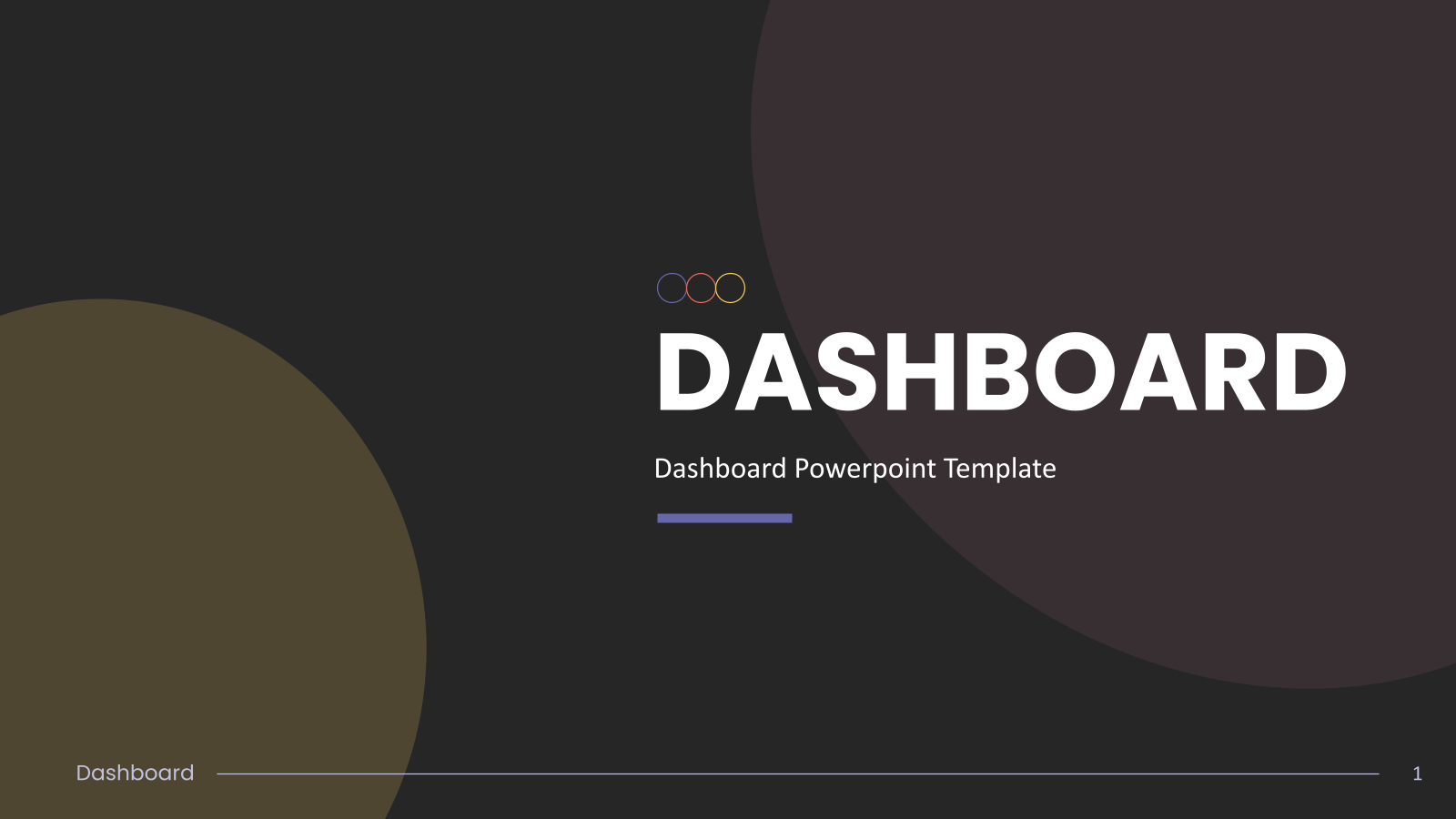 DASHBOARD

Dashboard Powerpoint Template

Dashboard

1