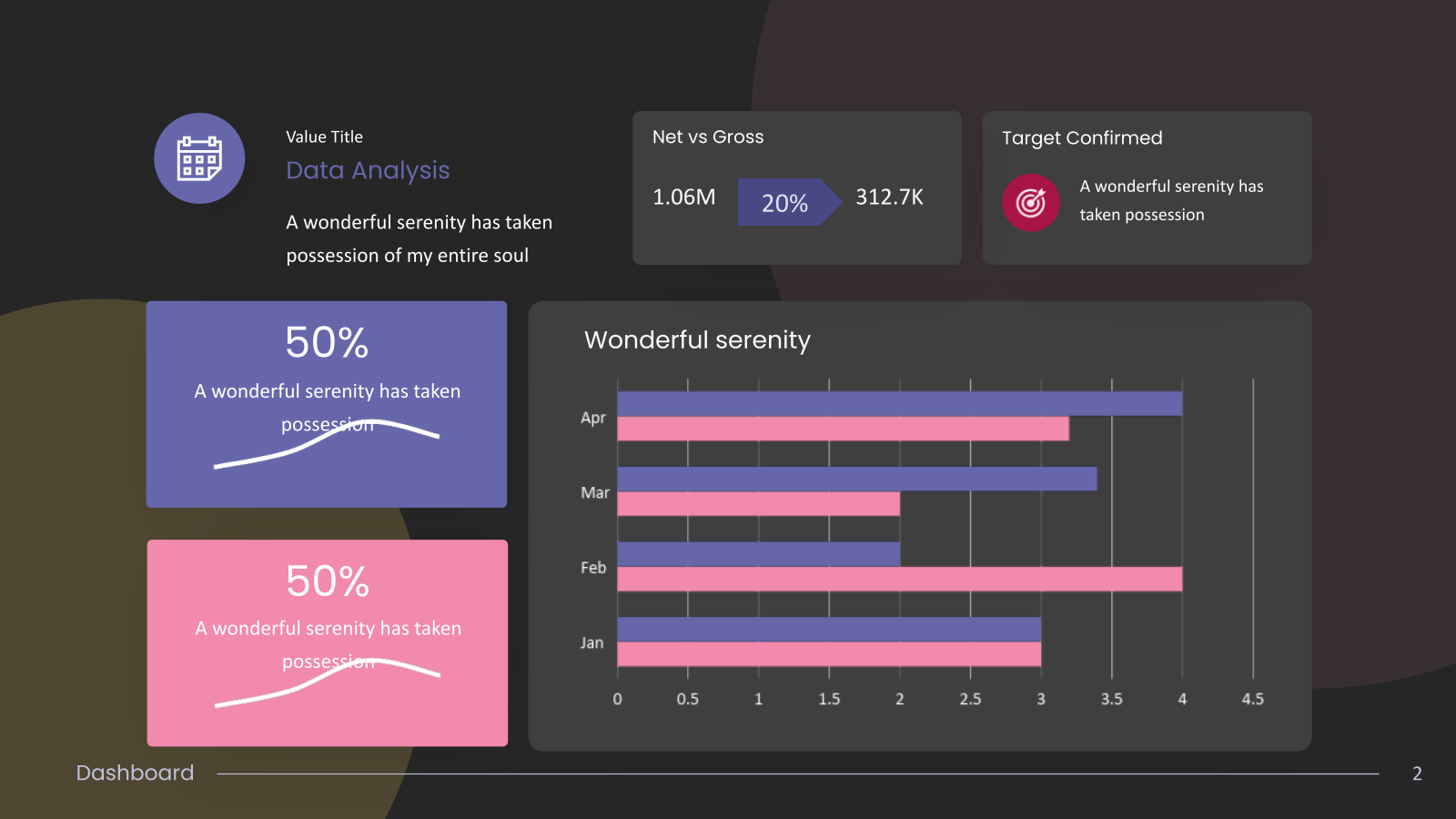 Value Title
Data Analysis

A wonderful serenity has taken possession of my entire soul

Net vs Gross

1.06M 20% 312.7K

Target Confirmed

A wonderful serenity has taken possession

50%
A wonderful serenity has taken possession

50%
A wonderful serenity has taken possession

Wonderful serenity

Apr
Mar
Feb
Jan

0 0.5 1 1.5 2 2.5 3 3.5 4 4.5

Dashboard

2