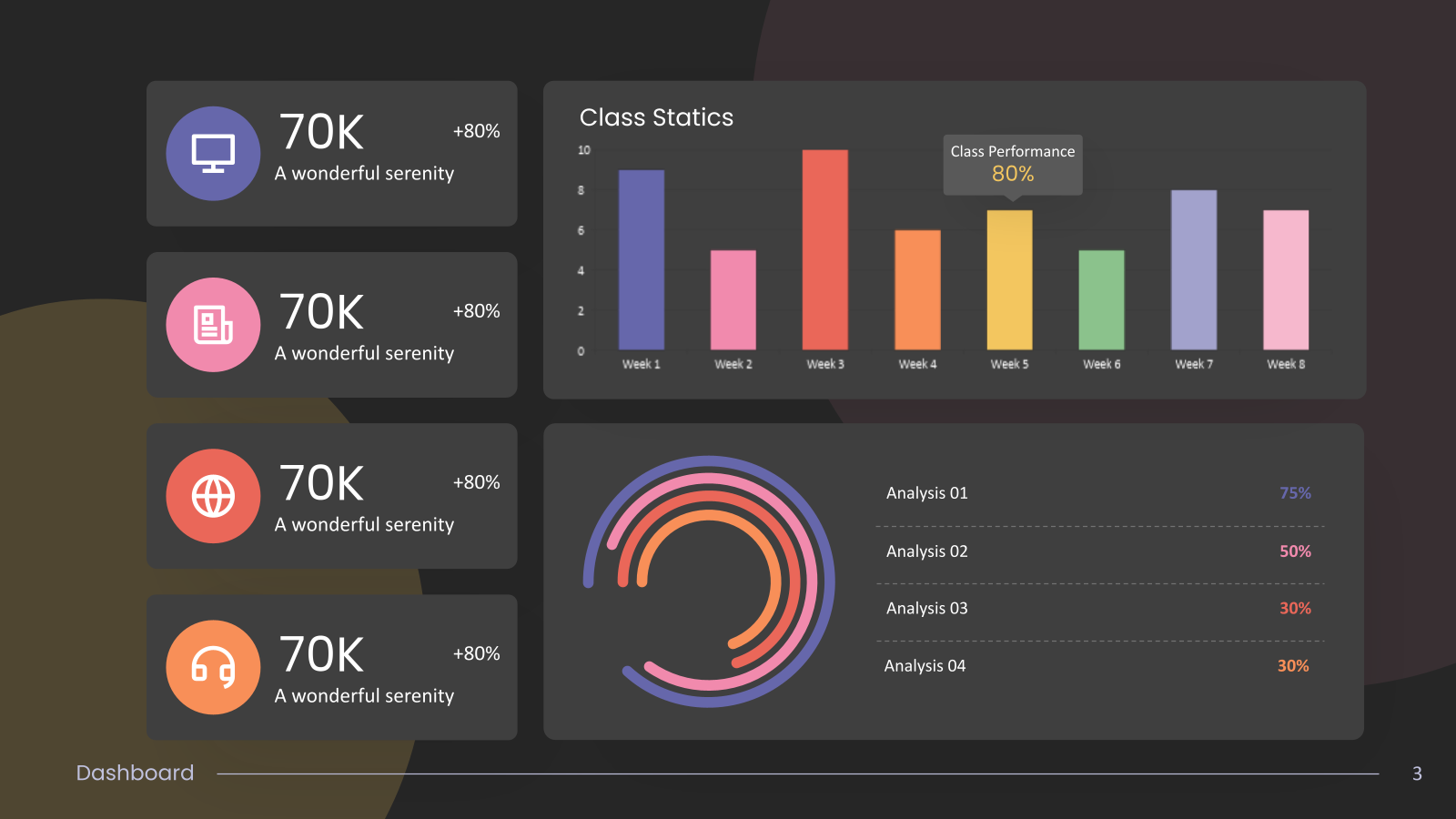 70K
+80%
A wonderful serenity

70K
+80%
A wonderful serenity

70K
+80%
A wonderful serenity

70K
+80%
A wonderful serenity

Class Statics

Class Performance
80%

10
8
6
4
2
0

Week 1 Week 2 Week 3 Week 4 Week 5 Week 6 Week 7 Week 8

Analysis 01 75%
Analysis 02 50%
Analysis 03 30%
Analysis 04 30%

Dashboard
3