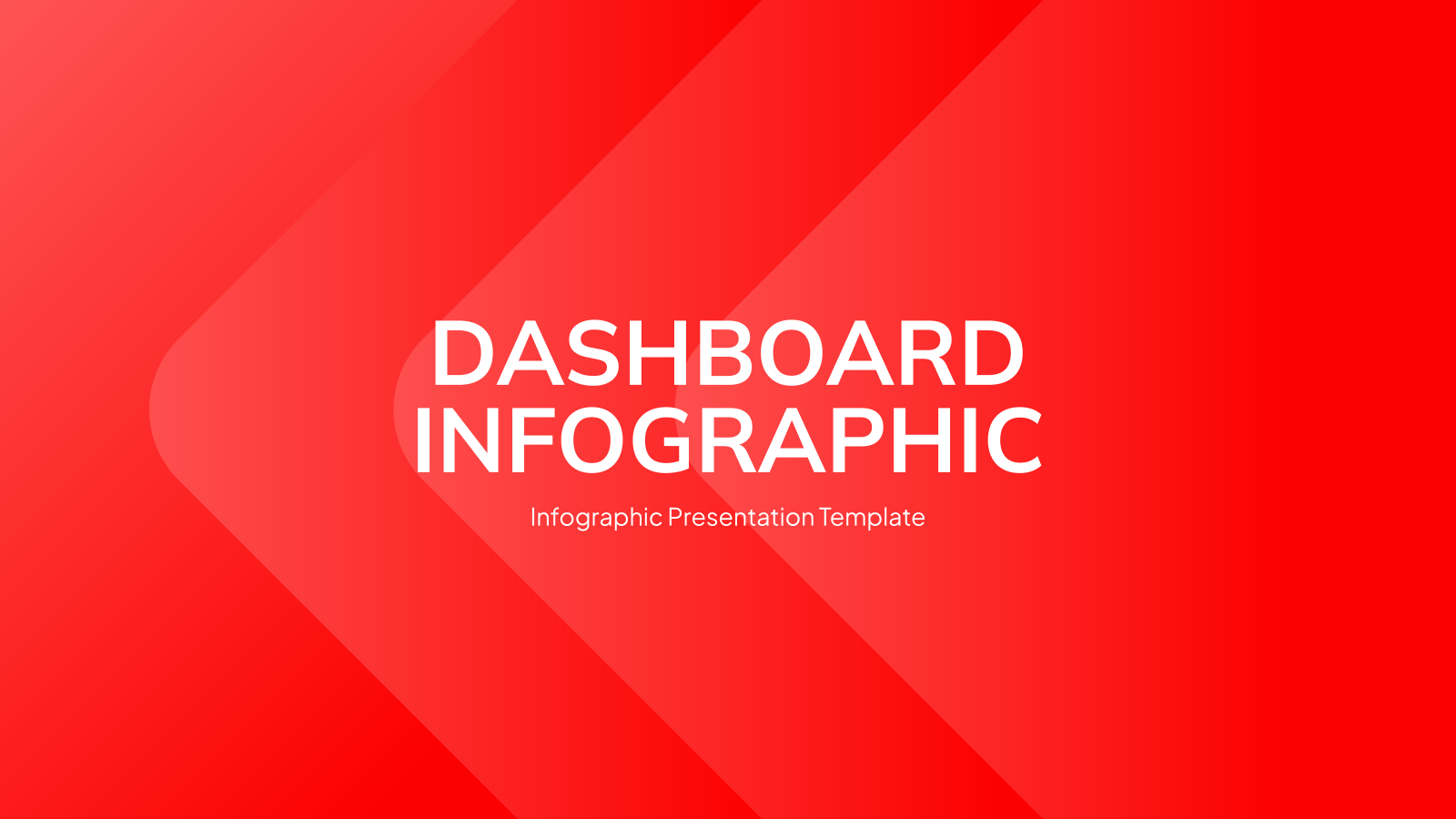 DASHBOARD INFOGRAPHIC

Infographic Presentation Template