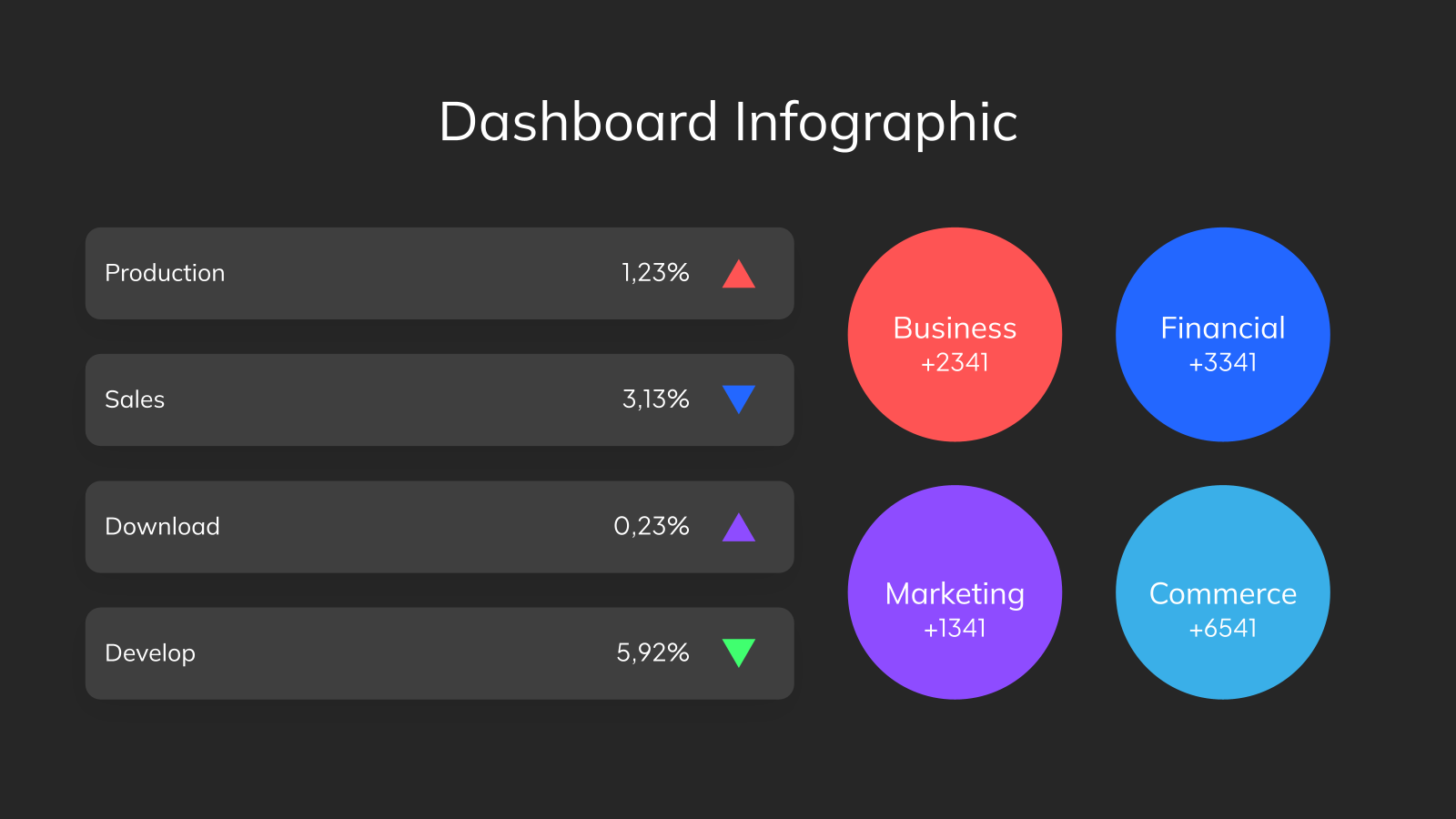 Dashboard Infographic

Production 1,23%

Sales 3,13%

Download 0,23%

Develop 5,92%

Business
+2341

Financial
+3341

Marketing
+1341

Commerce
+6541