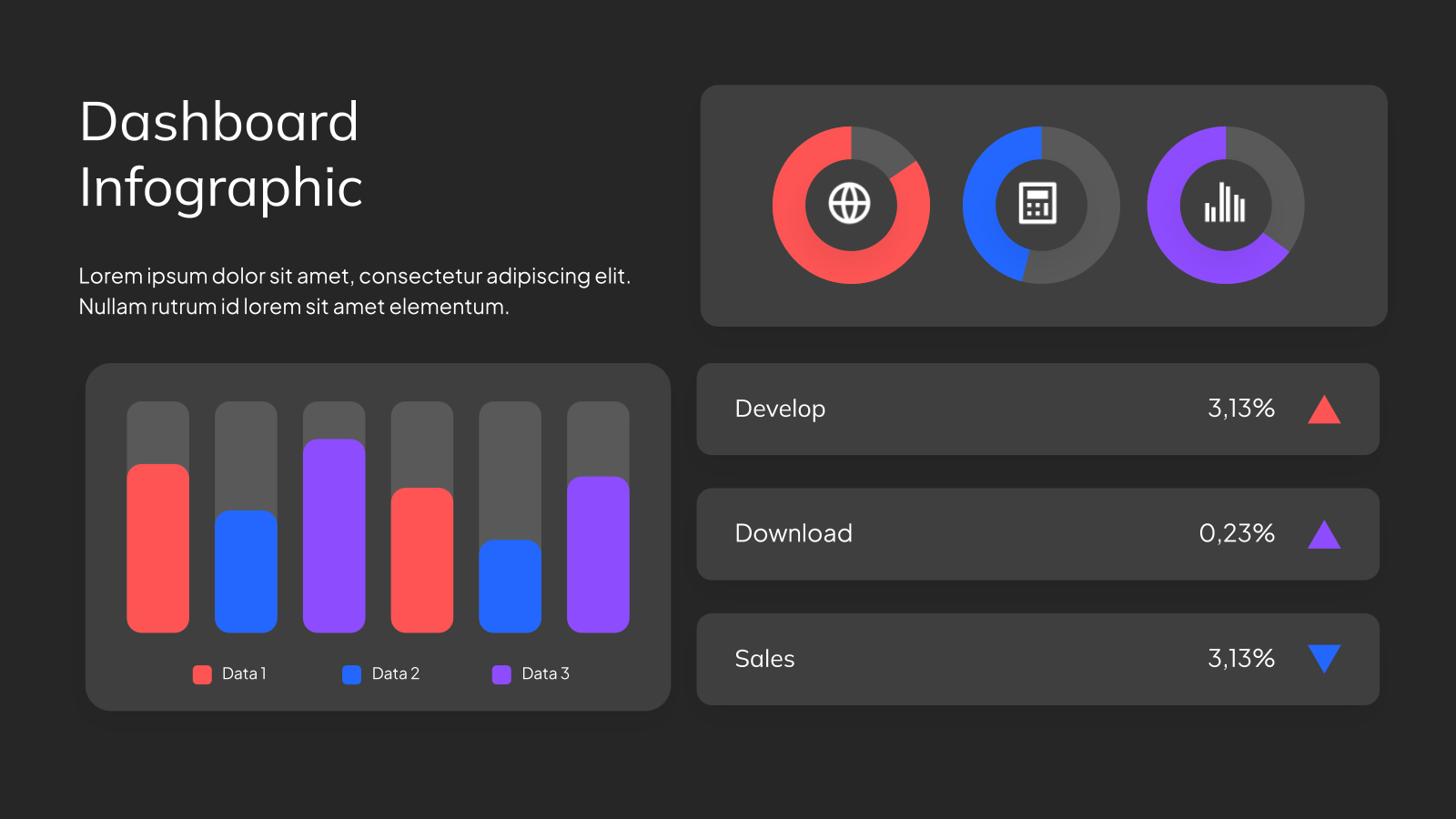 Dashboard Infographic

Lorem ipsum dolor sit amet, consectetur adipiscing elit. Nullam rutrum id lorem sit amet elementum.

Data 1
Data 2
Data 3

Develop 3,13%

Download 0,23%

Sales 3,13%