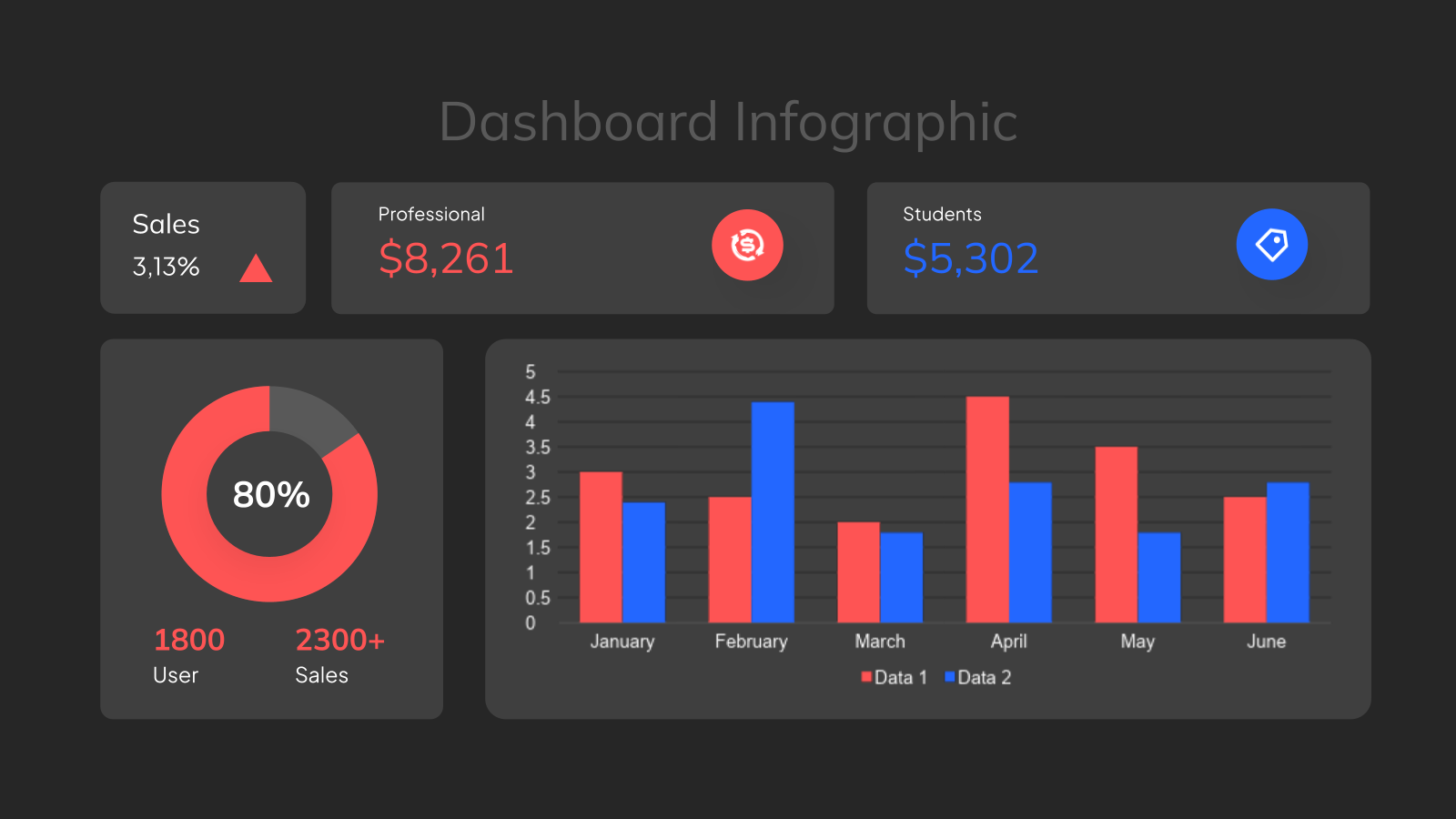 Dashboard Infographic

Sales
3,13%

Professional
$8,261

Students
$5,302

80%

1800
User

2300+
Sales

5
4.5
4
3.5
3
2.5
2
1.5
1
0.5
0

January February March April May June

Data 1 Data 2