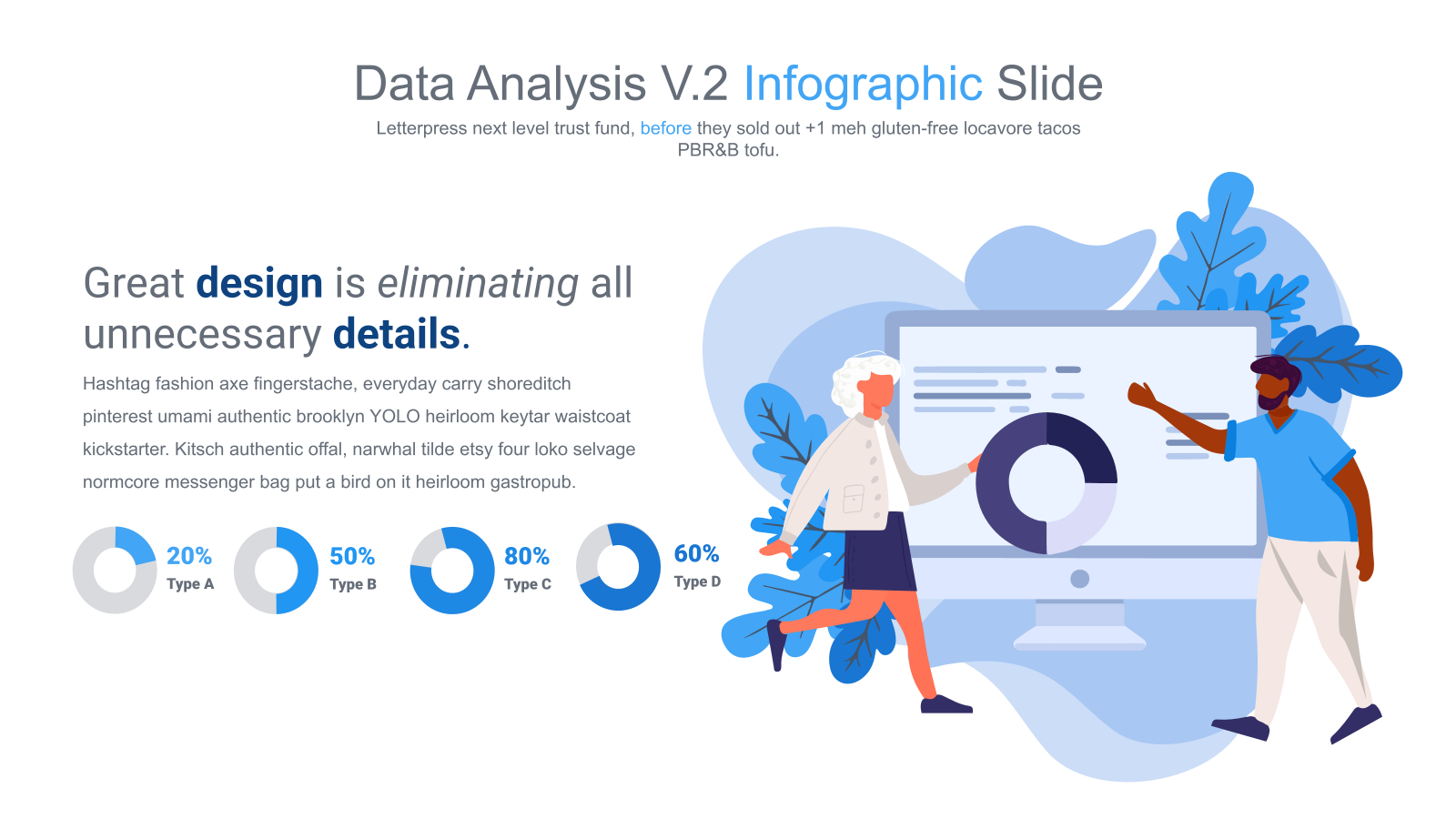 Data Analysis V.2 Infographic Slide

Letterpress next level trust fund, before they sold out +1 meh gluten-free locavore tacos PBR&B tofu.

Great design is eliminating all unnecessary details.

Hashtag fashion axe fingerstache, everyday carry shoreditch pinterest umami authentic brooklyn YOLO heirloom keytar waistcoat kickstarter. Kitsch authentic offal, narwhal tilde etsy four loko selvage normcore messenger bag put a bird on it heirloom gastropub.

20%
Type A

50%
Type B

80%
Type C

60%
Type D