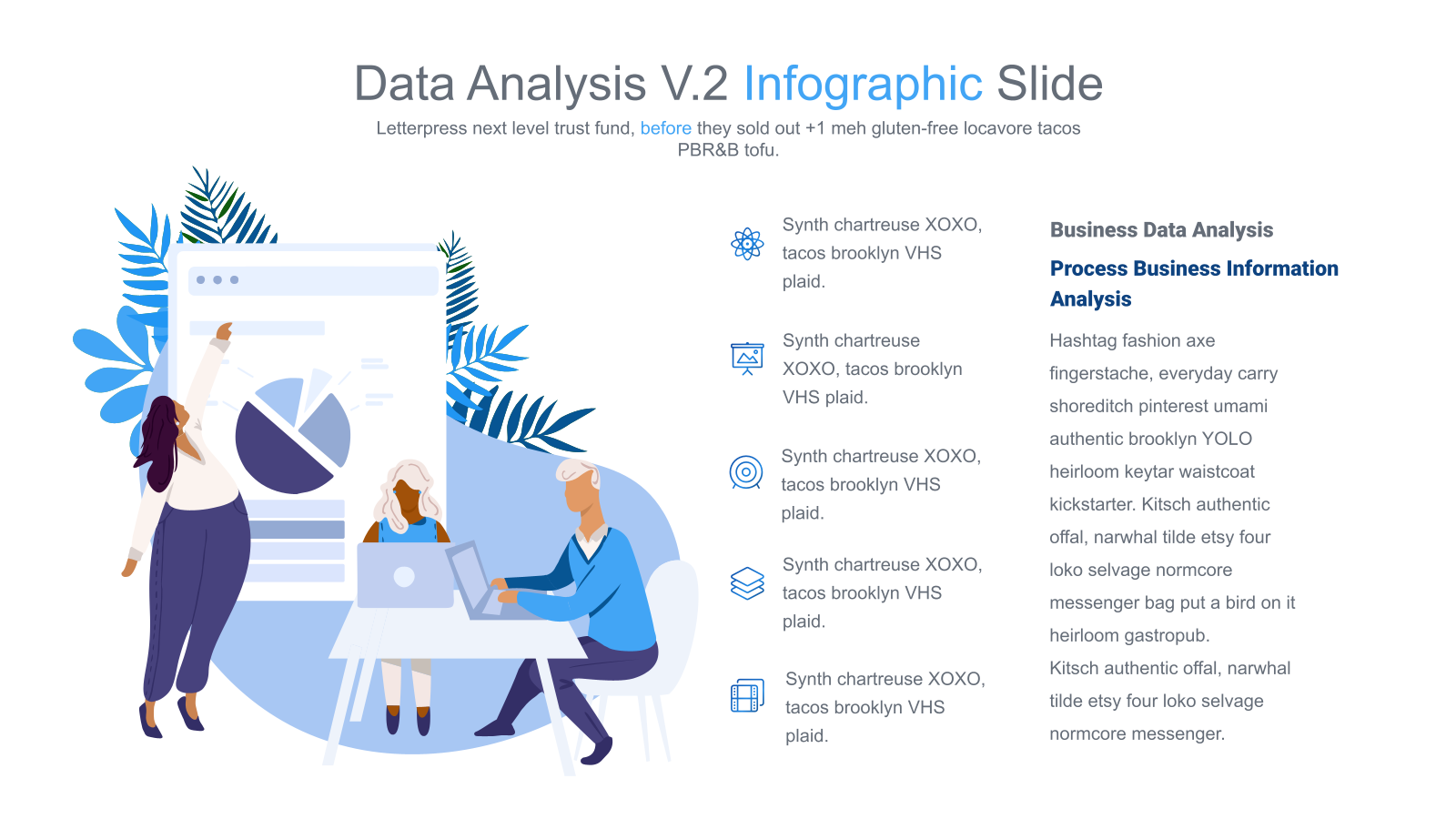 Data Analysis V.2 Infographic Slide

Letterpress next level trust fund, before they sold out +1 meh gluten-free locavore tacos PBR&B tofu.

Synth chartreuse XOXO, tacos brooklyn VHS plaid.

Synth chartreuse XOXO, tacos brooklyn VHS plaid.

Synth chartreuse XOXO, tacos brooklyn VHS plaid.

Synth chartreuse XOXO, tacos brooklyn VHS plaid.

Synth chartreuse XOXO, tacos brooklyn VHS plaid.

Business Data Analysis

Process Business Information Analysis

Hashtag fashion axe fingerstache, everyday carry shoreditch pinterest umami authentic brooklyn YOLO heirloom keytar waistcoat kickstarter. Kitsch authentic offal, narwhal tilde etsy four loko selvage normcore messenger bag put a bird on it heirloom gastropub. Kitsch authentic offal, narwhal tilde etsy four loko selvage normcore messenger.