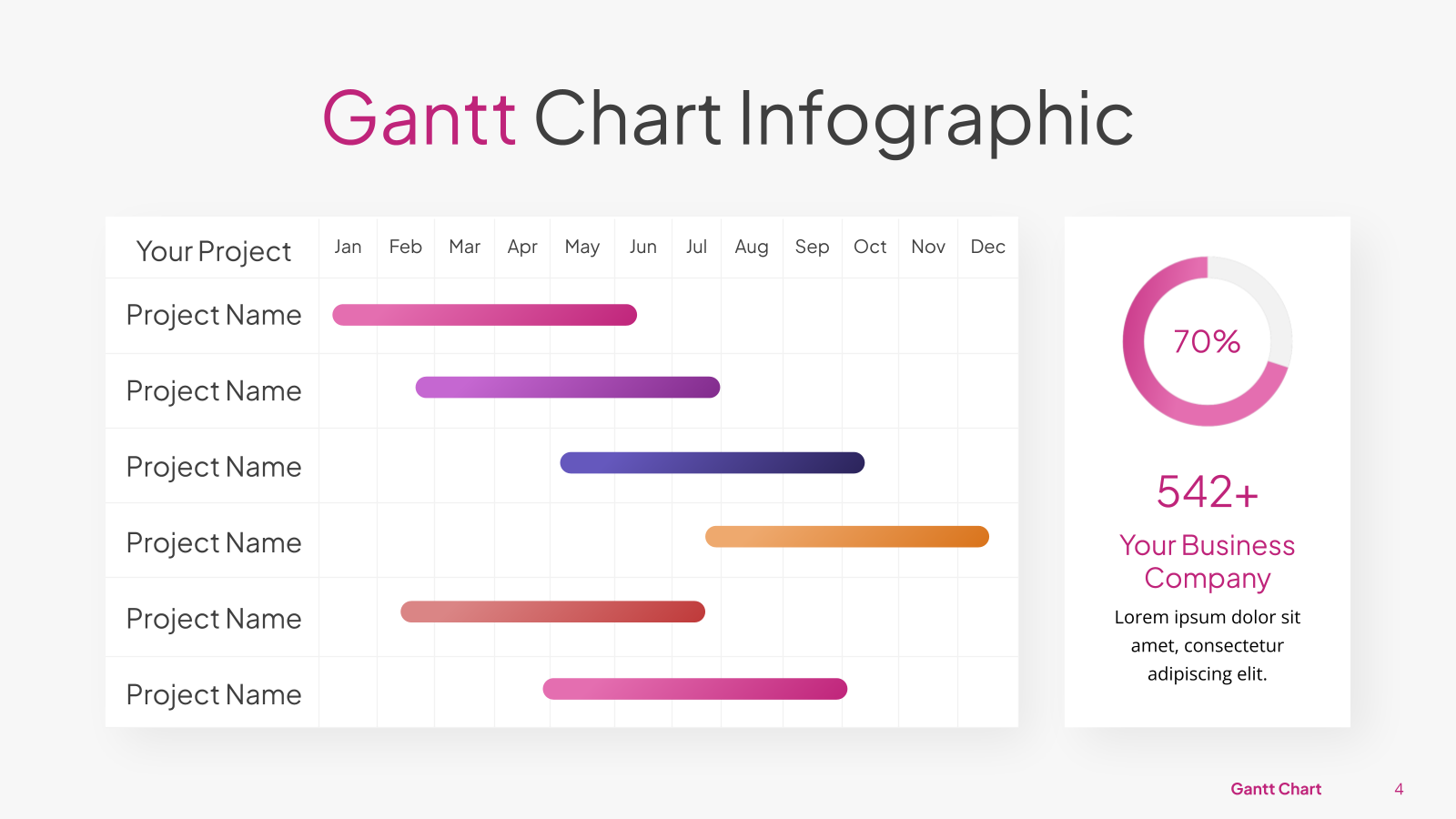 Gantt Chart Infographic

| Your Project | Jan | Feb | Mar | Apr | May | Jun | Jul | Aug | Sep | Oct | Nov | Dec |
|---|---|---|---|---|---|---|---|---|---|---|---|---|
| Project Name | | | | | | | | | | | | |
| Project Name | | | | | | | | | | | | |
| Project Name | | | | | | | | | | | | |
| Project Name | | | | | | | | | | | | |
| Project Name | | | | | | | | | | | | |
| Project Name | | | | | | | | | | | | |

70%

542+

Your Business Company

Lorem ipsum dolor sit amet, consectetur adipiscing elit.

Gantt Chart

4