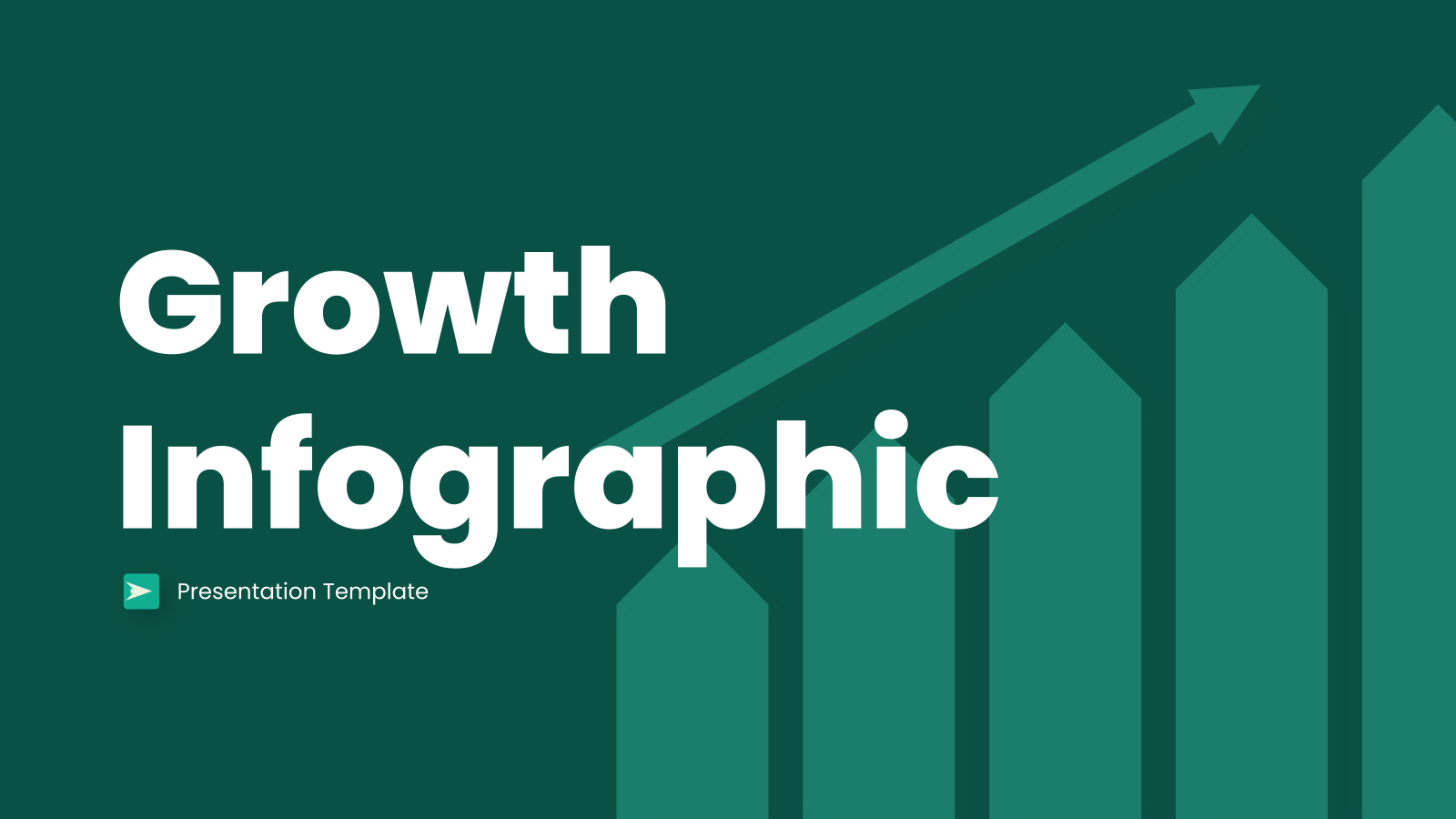 Growth Infographic

Presentation Template