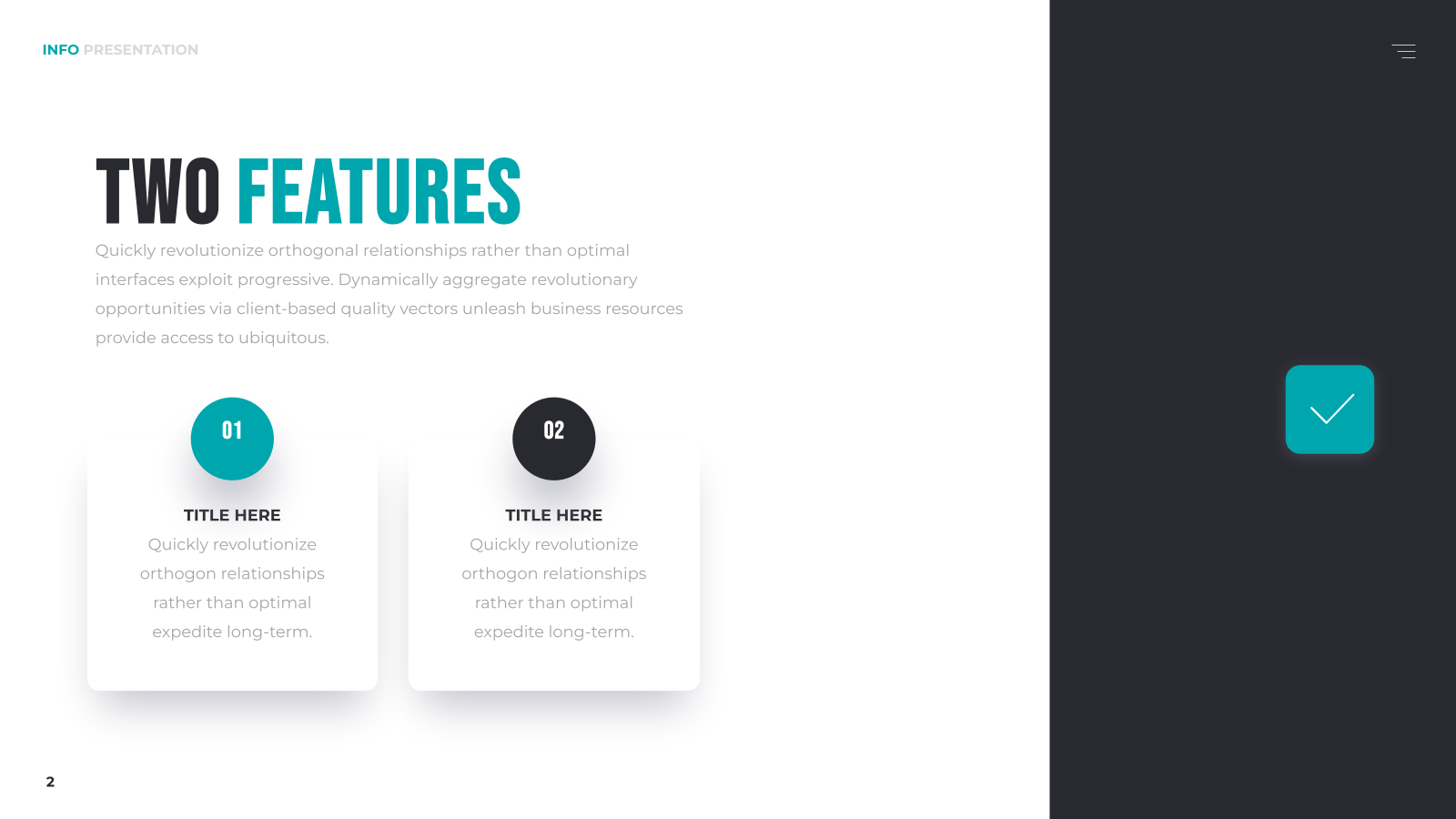 INFO PRESENTATION

TWO FEATURES

Quickly revolutionize orthogonal relationships rather than optimal interfaces exploit progressive. Dynamically aggregate revolutionary opportunities via client-based quality vectors unleash business resources provide access to ubiquitous.

01

TITLE HERE

Quickly revolutionize orthogon relationships rather than optimal expedite long-term.

02

TITLE HERE

Quickly revolutionize orthogon relationships rather than optimal expedite long-term.

2