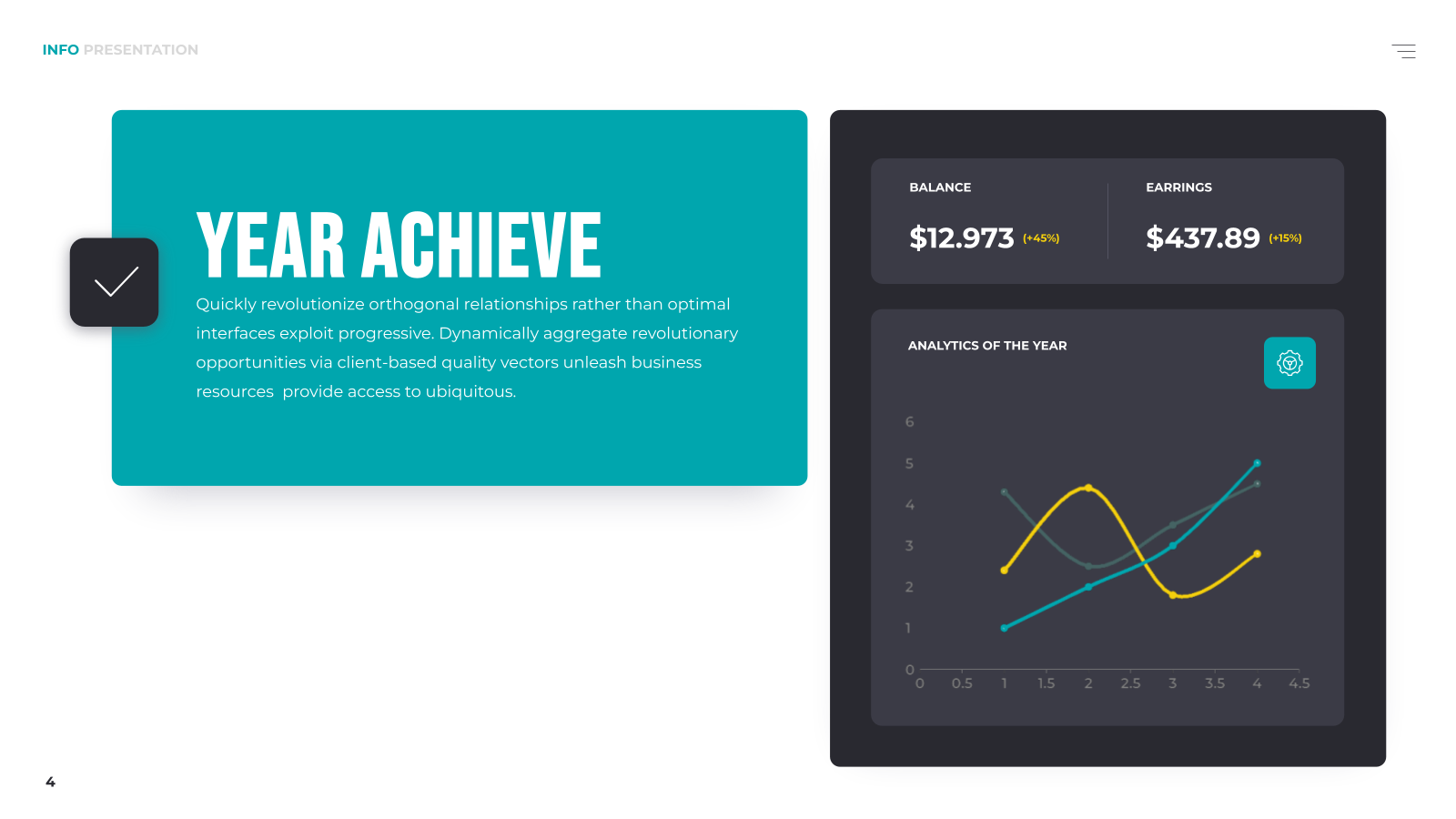 INFO PRESENTATION

YEAR ACHIEVE

Quickly revolutionize orthogonal relationships rather than optimal interfaces exploit progressive. Dynamically aggregate revolutionary opportunities via client-based quality vectors unleash business resources  provide access to ubiquitous.

BALANCE

$12.973 (+45%)

EARRINGS

$437.89 (+15%)

ANALYTICS OF THE YEAR

6
5
4
3
2
1
0

0 0.5 1 1.5 2 2.5 3 3.5 4 4.5

4