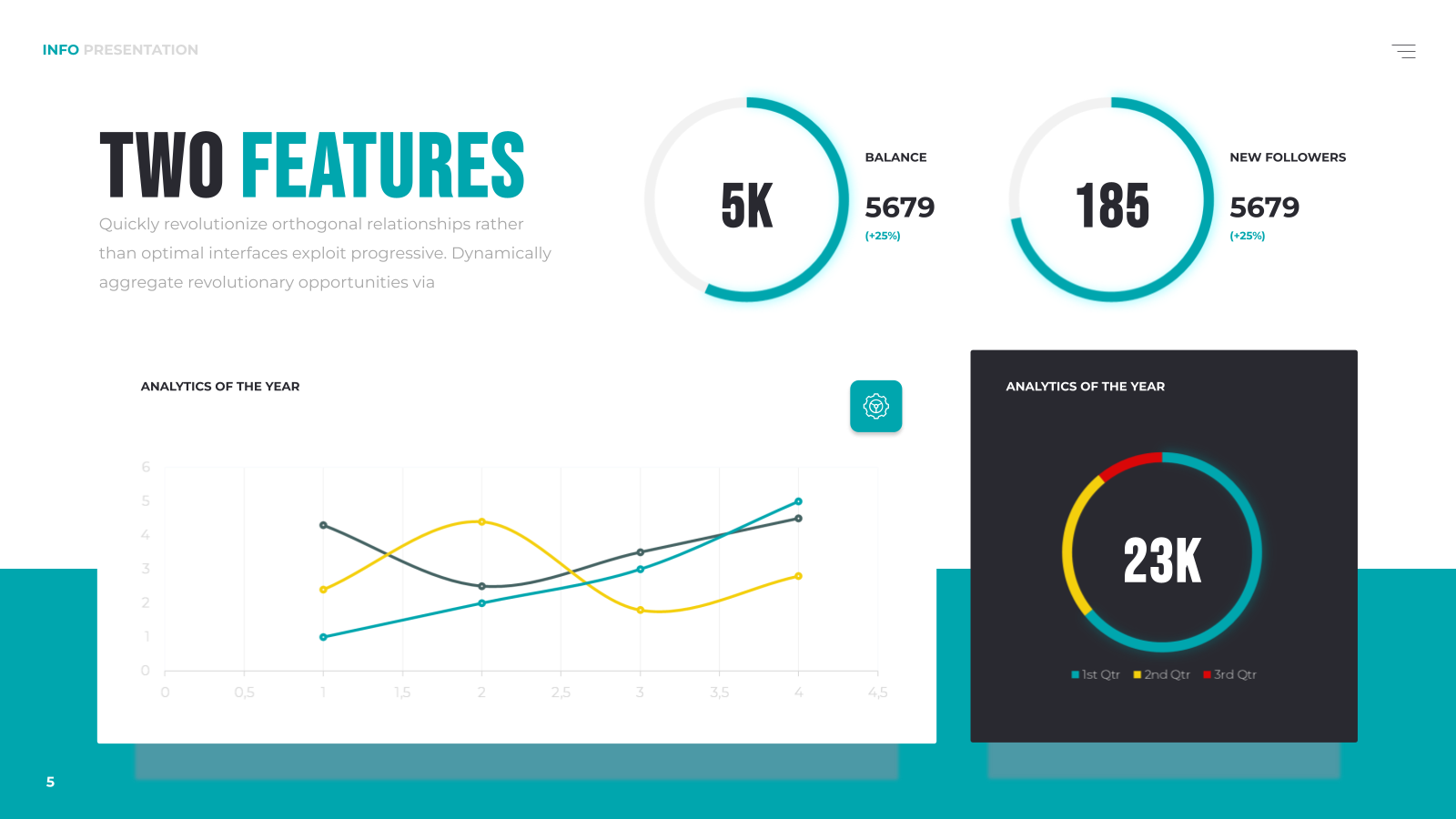 INFO PRESENTATION

TWO FEATURES

Quickly revolutionize orthogonal relationships rather than optimal interfaces exploit progressive. Dynamically aggregate revolutionary opportunities via

5K

BALANCE

5679

(+25%)

185

NEW FOLLOWERS

5679

(+25%)

ANALYTICS OF THE YEAR

6
5
4
3
2
1
0

0 0,5 1 1,5 2 2,5 3 3,5 4 4,5

ANALYTICS OF THE YEAR

23K

1st Qtr 2nd Qtr 3rd Qtr

5