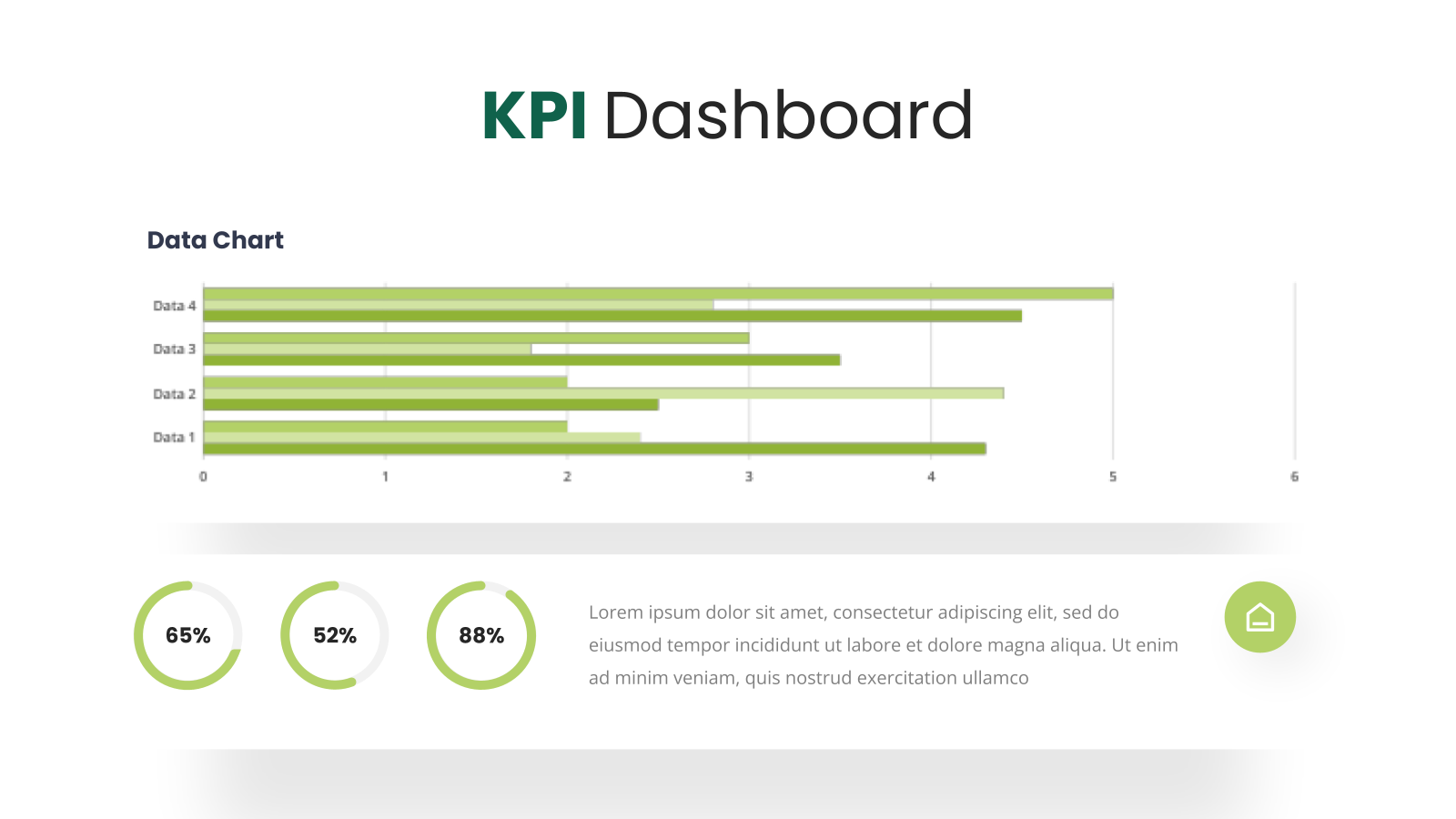 KPI Dashboard

Data Chart

Data 4
Data 3
Data 2
Data 1

0 1 2 3 4 5 6

65%

52%

88%

Lorem ipsum dolor sit amet, consectetur adipiscing elit, sed do eiusmod tempor incididunt ut labore et dolore magna aliqua. Ut enim ad minim veniam, quis nostrud exercitation ullamco