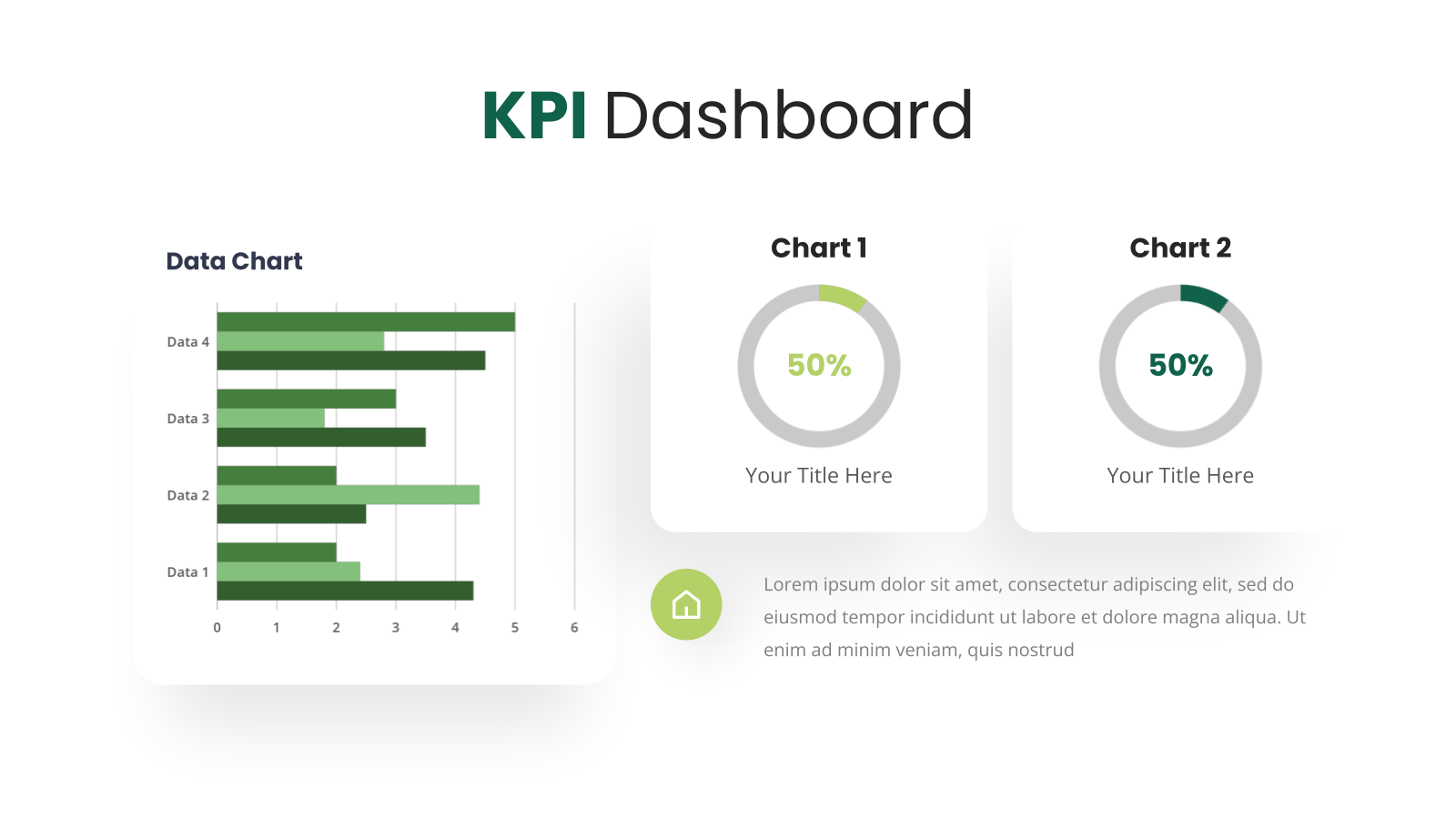 KPI Dashboard

Data Chart

Data 4
Data 3
Data 2
Data 1

0 1 2 3 4 5 6

Chart 1

50%

Your Title Here

Chart 2

50%

Your Title Here

Lorem ipsum dolor sit amet, consectetur adipiscing elit, sed do eiusmod tempor incididunt ut labore et dolore magna aliqua. Ut enim ad minim veniam, quis nostrud