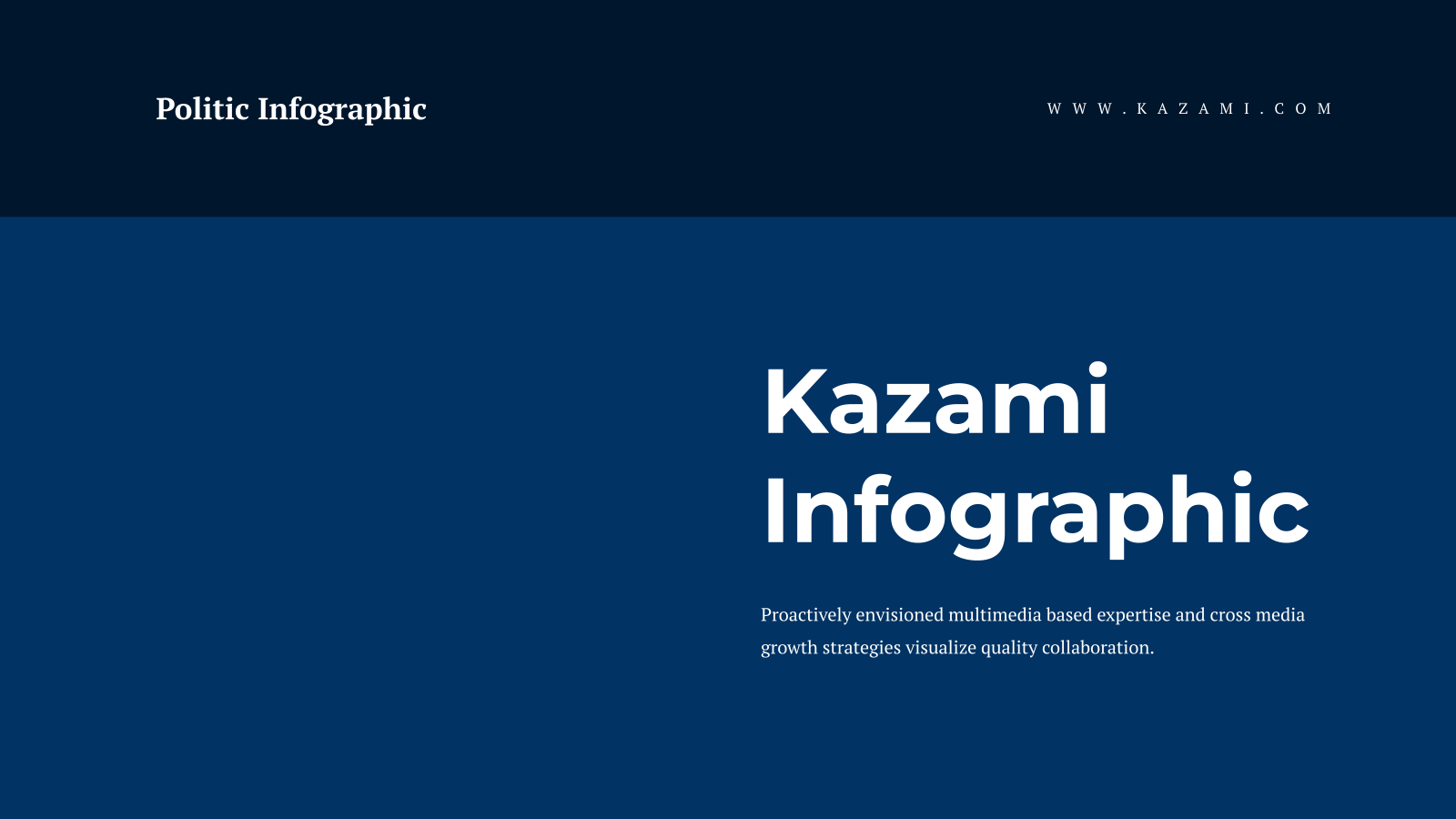 Politic Infographic

WWW.KAZAMI.COM

Kazami Infographic

Proactively envisioned multimedia based expertise and cross media growth strategies visualize quality collaboration.