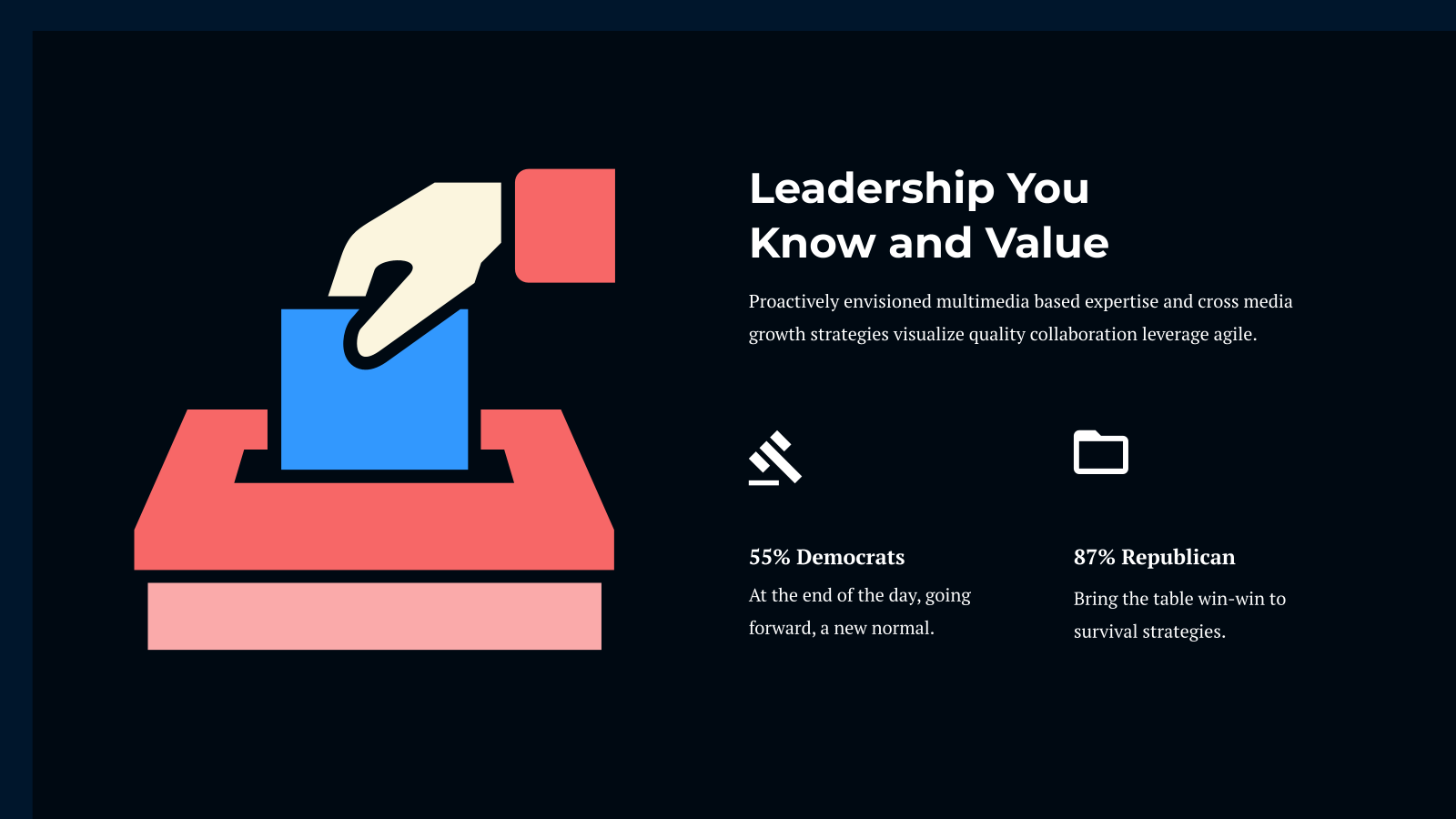 Leadership You Know and Value

Proactively envisioned multimedia based expertise and cross media growth strategies visualize quality collaboration leverage agile.

55% Democrats

At the end of the day, going forward, a new normal.

87% Republican

Bring the table win-win to survival strategies.