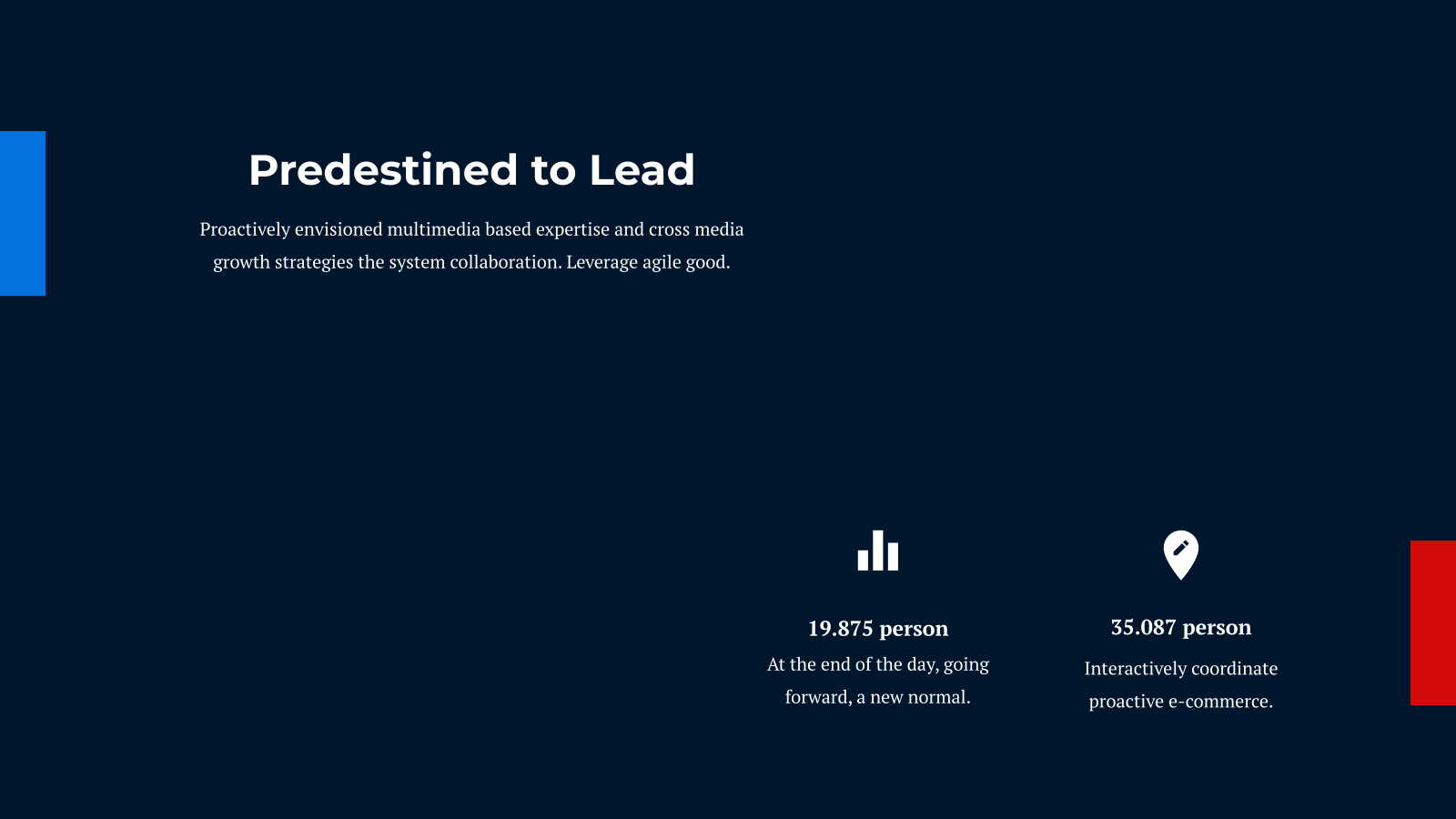 Predestined to Lead

Proactively envisioned multimedia based expertise and cross media growth strategies the system collaboration. Leverage agile good.

19.875 person

At the end of the day, going forward, a new normal.

35.087 person

Interactively coordinate proactive e-commerce.