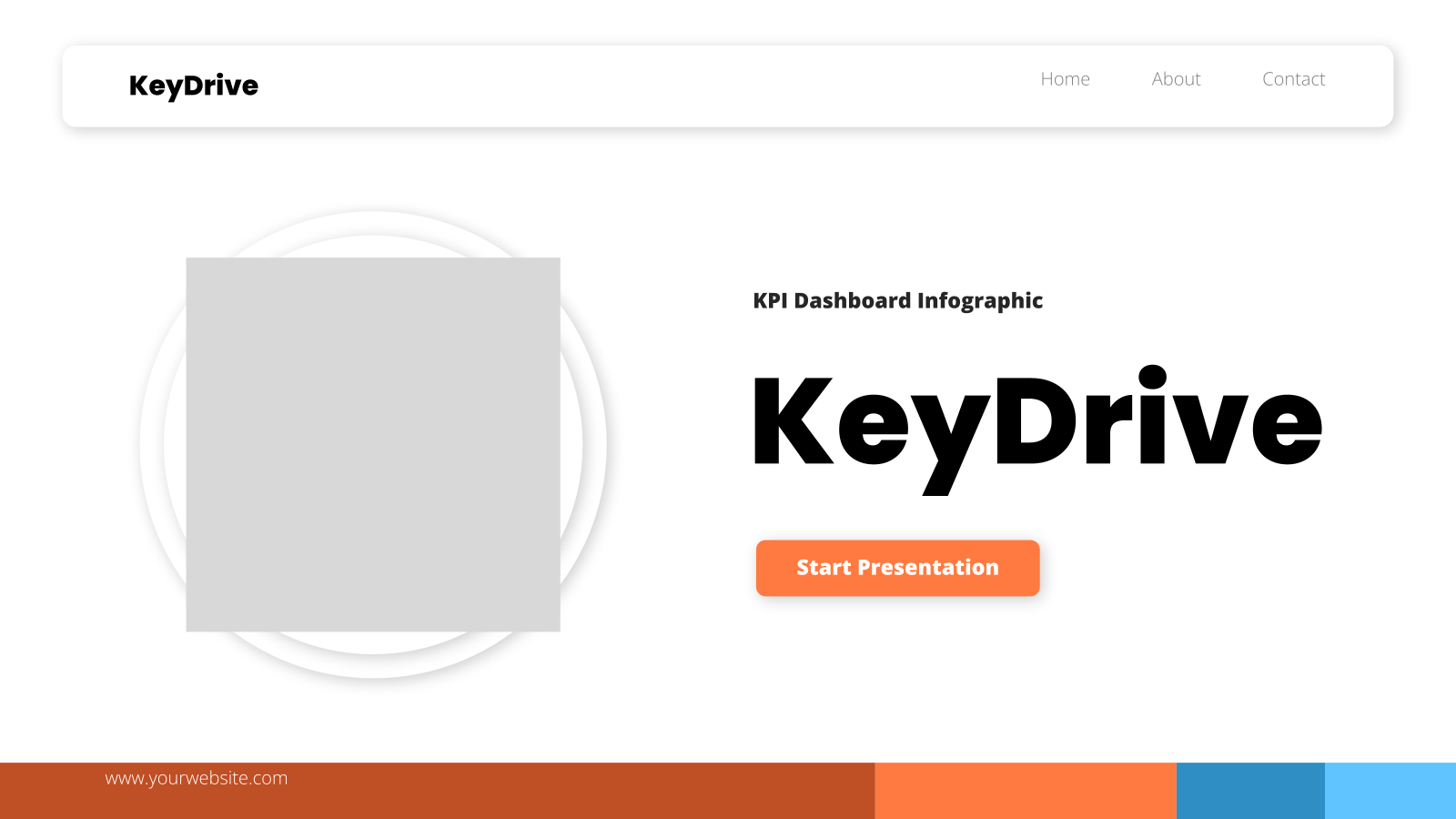 KeyDrive

Home About Contact

KPI Dashboard Infographic

KeyDrive

Start Presentation

www.yourwebsite.com