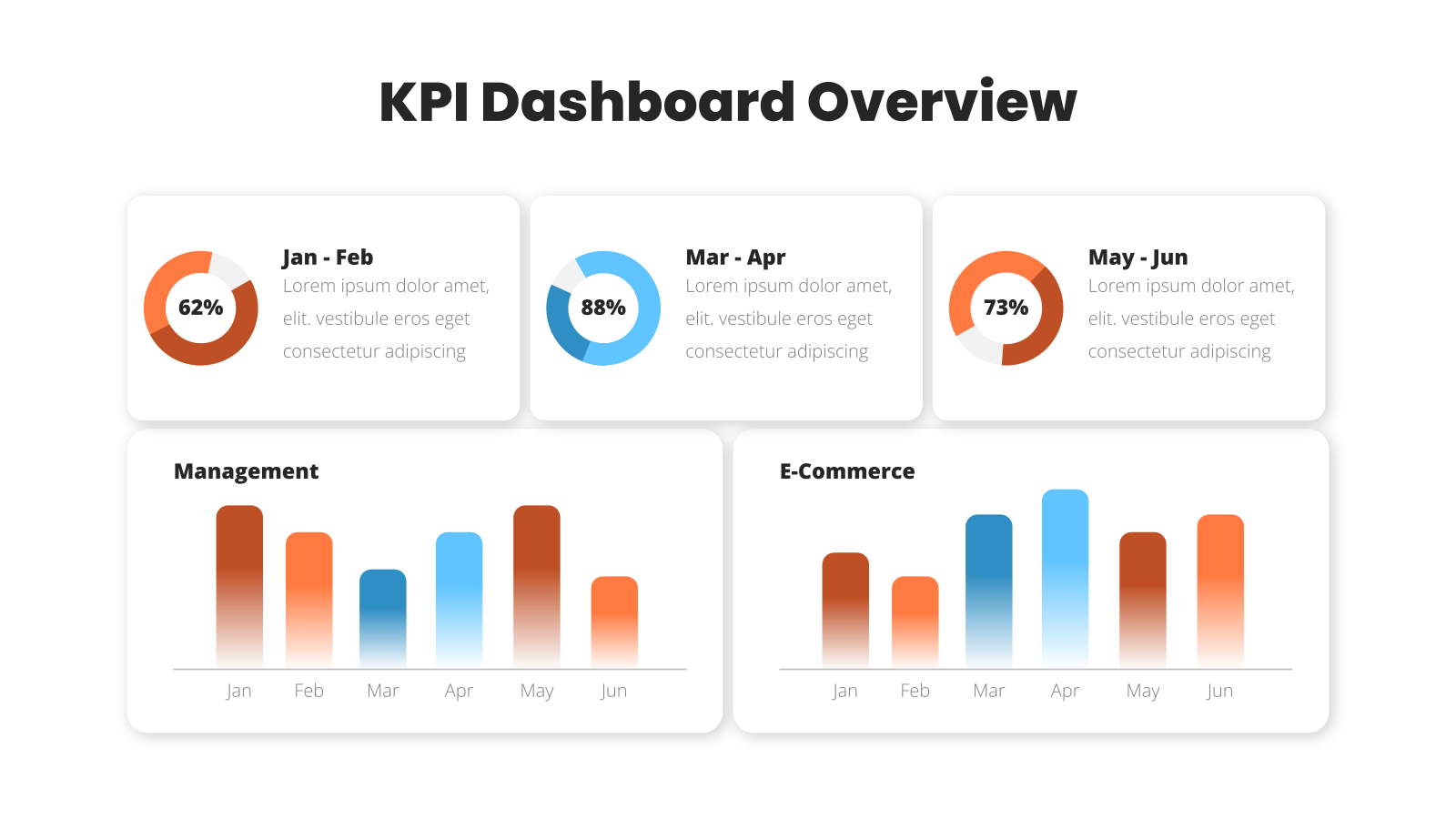 KPI Dashboard Overview

62%

Jan - Feb
Lorem ipsum dolor amet, elit. vestibule eros eget consectetur adipiscing

88%

Mar - Apr
Lorem ipsum dolor amet, elit. vestibule eros eget consectetur adipiscing

73%

May - Jun
Lorem ipsum dolor amet, elit. vestibule eros eget consectetur adipiscing

Management

Jan Feb Mar Apr May Jun

E-Commerce

Jan Feb Mar Apr May Jun