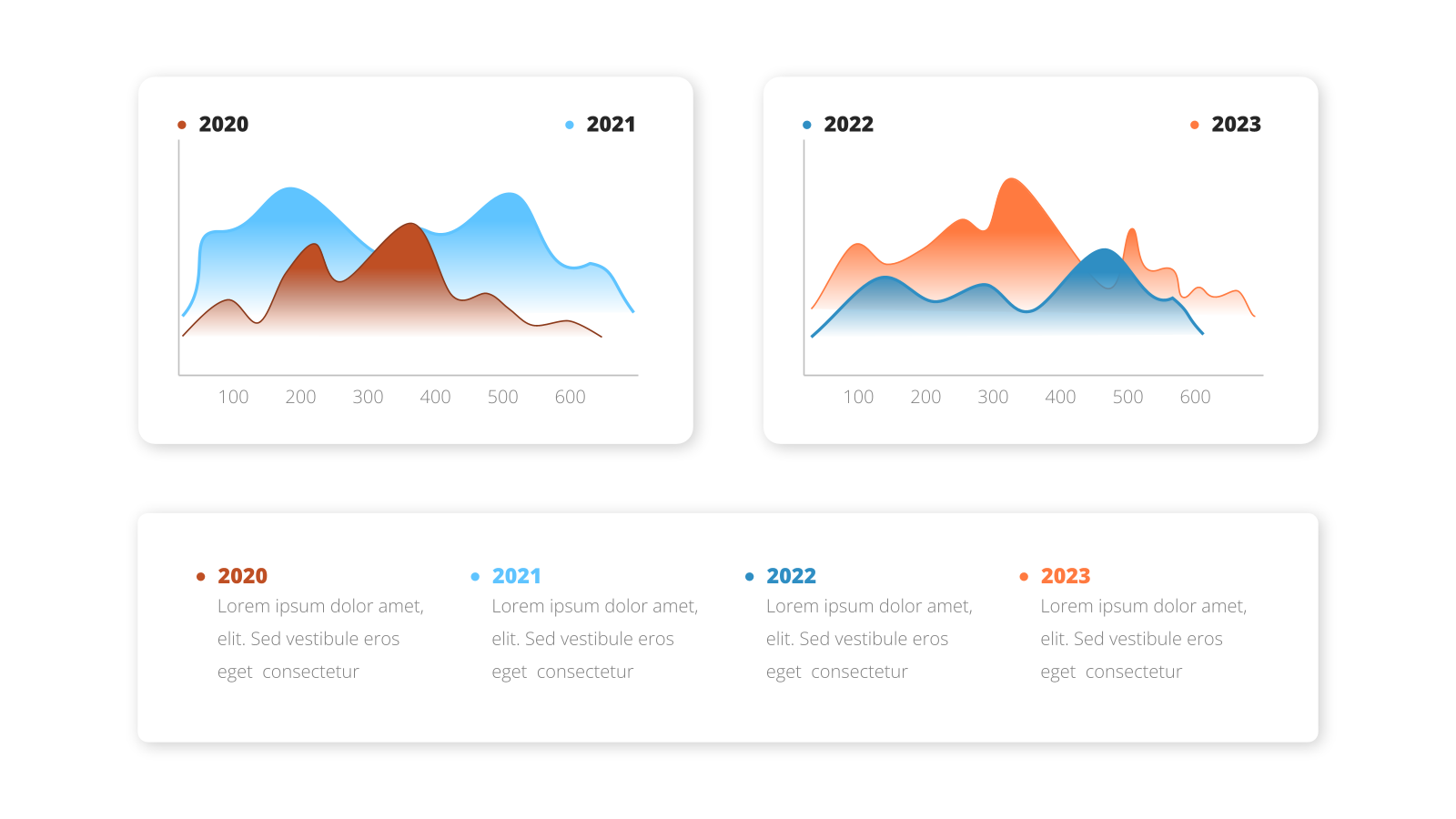 2020 2021

100 200 300 400 500 600

2022 2023

100 200 300 400 500 600

2020
Lorem ipsum dolor amet, elit. Sed vestibule eros eget consectetur

2021
Lorem ipsum dolor amet, elit. Sed vestibule eros eget consectetur

2022
Lorem ipsum dolor amet, elit. Sed vestibule eros eget consectetur

2023
Lorem ipsum dolor amet, elit. Sed vestibule eros eget consectetur