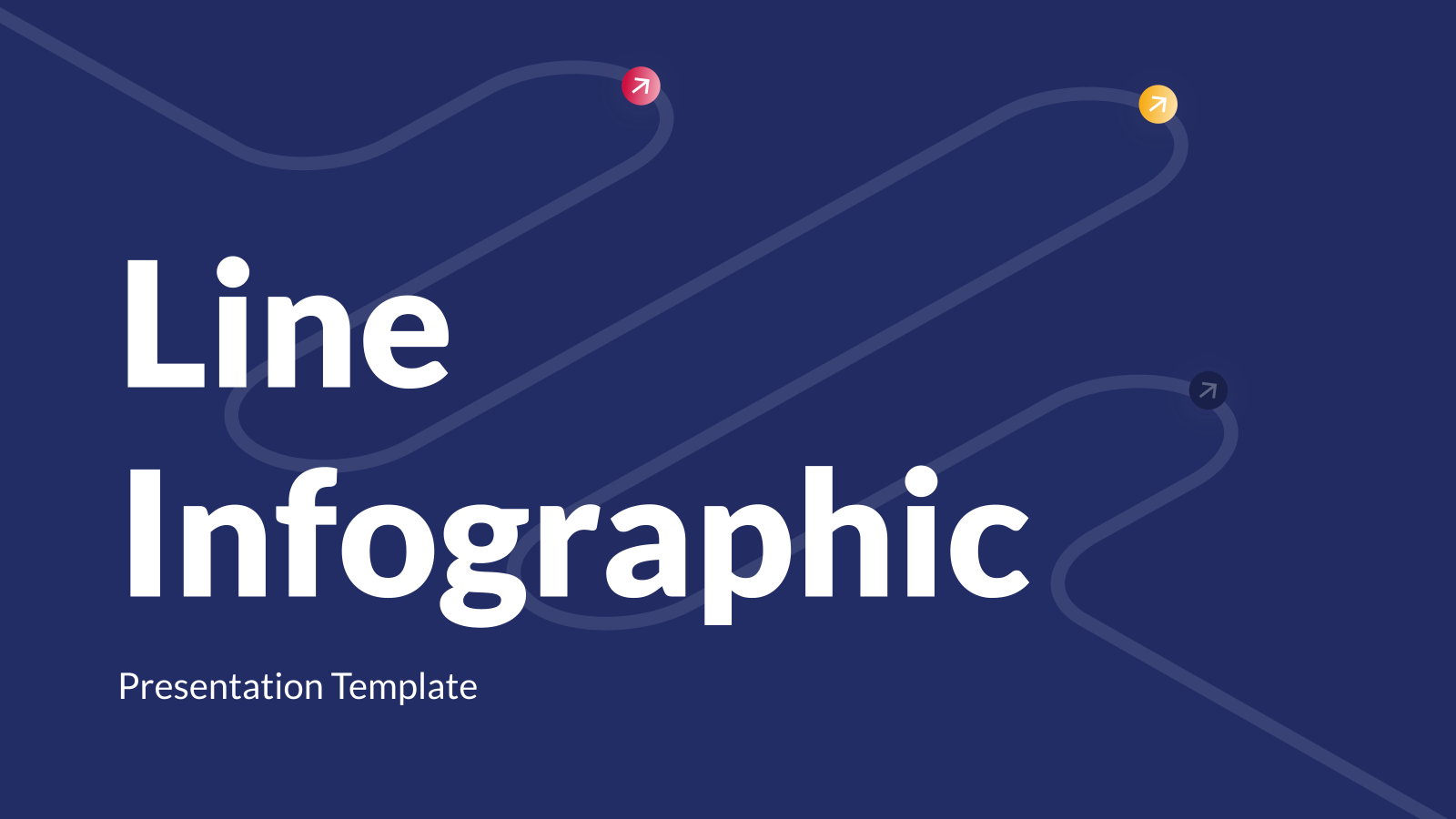 Line Infographic

Presentation Template