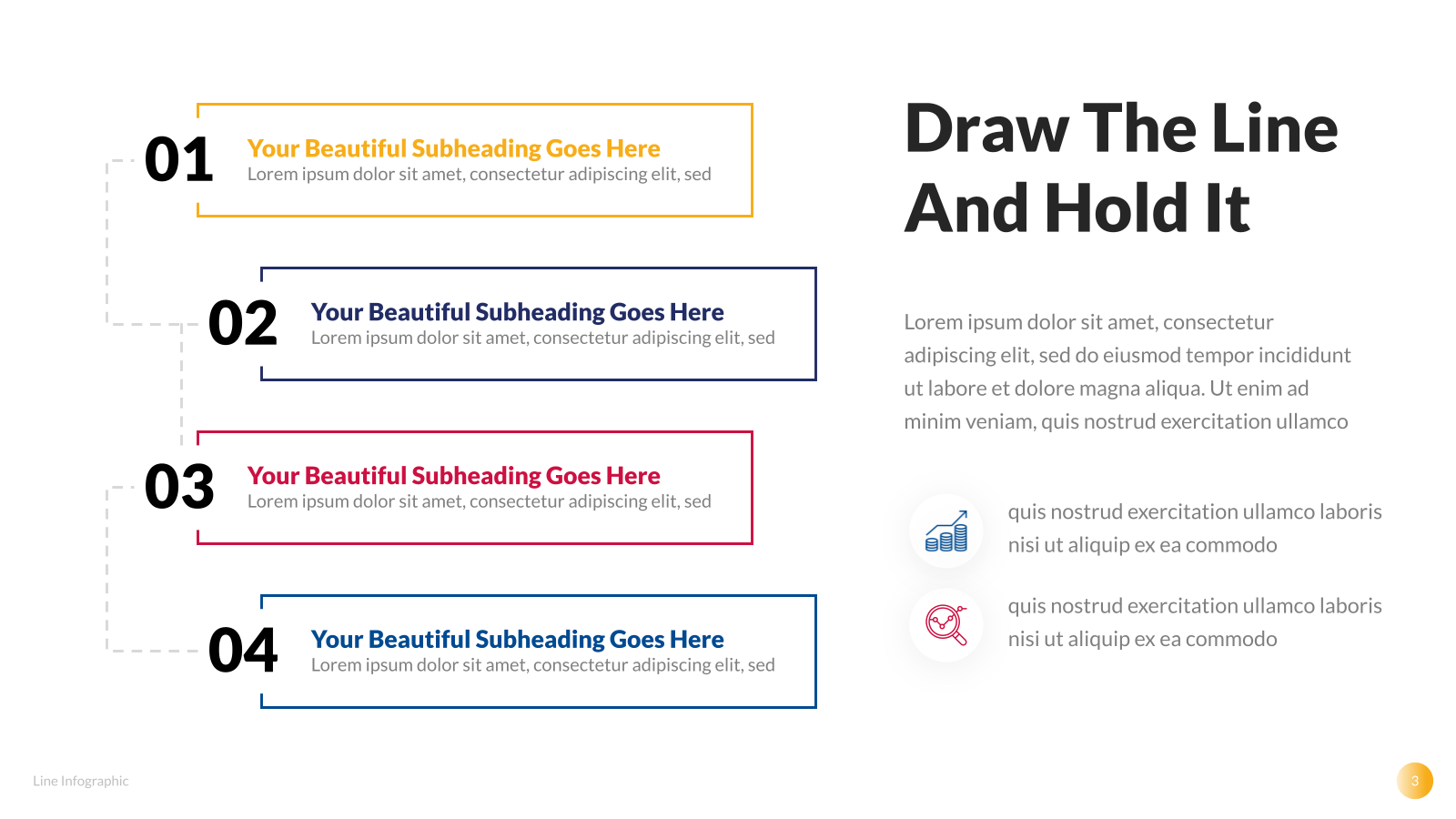 01
Your Beautiful Subheading Goes Here
Lorem ipsum dolor sit amet, consectetur adipiscing elit, sed

02
Your Beautiful Subheading Goes Here
Lorem ipsum dolor sit amet, consectetur adipiscing elit, sed

03
Your Beautiful Subheading Goes Here
Lorem ipsum dolor sit amet, consectetur adipiscing elit, sed

04
Your Beautiful Subheading Goes Here
Lorem ipsum dolor sit amet, consectetur adipiscing elit, sed

Draw The Line And Hold It

Lorem ipsum dolor sit amet, consectetur adipiscing elit, sed do eiusmod tempor incididunt ut labore et dolore magna aliqua. Ut enim ad minim veniam, quis nostrud exercitation ullamco

quis nostrud exercitation ullamco laboris nisi ut aliquip ex ea commodo

quis nostrud exercitation ullamco laboris nisi ut aliquip ex ea commodo

Line Infographic

3