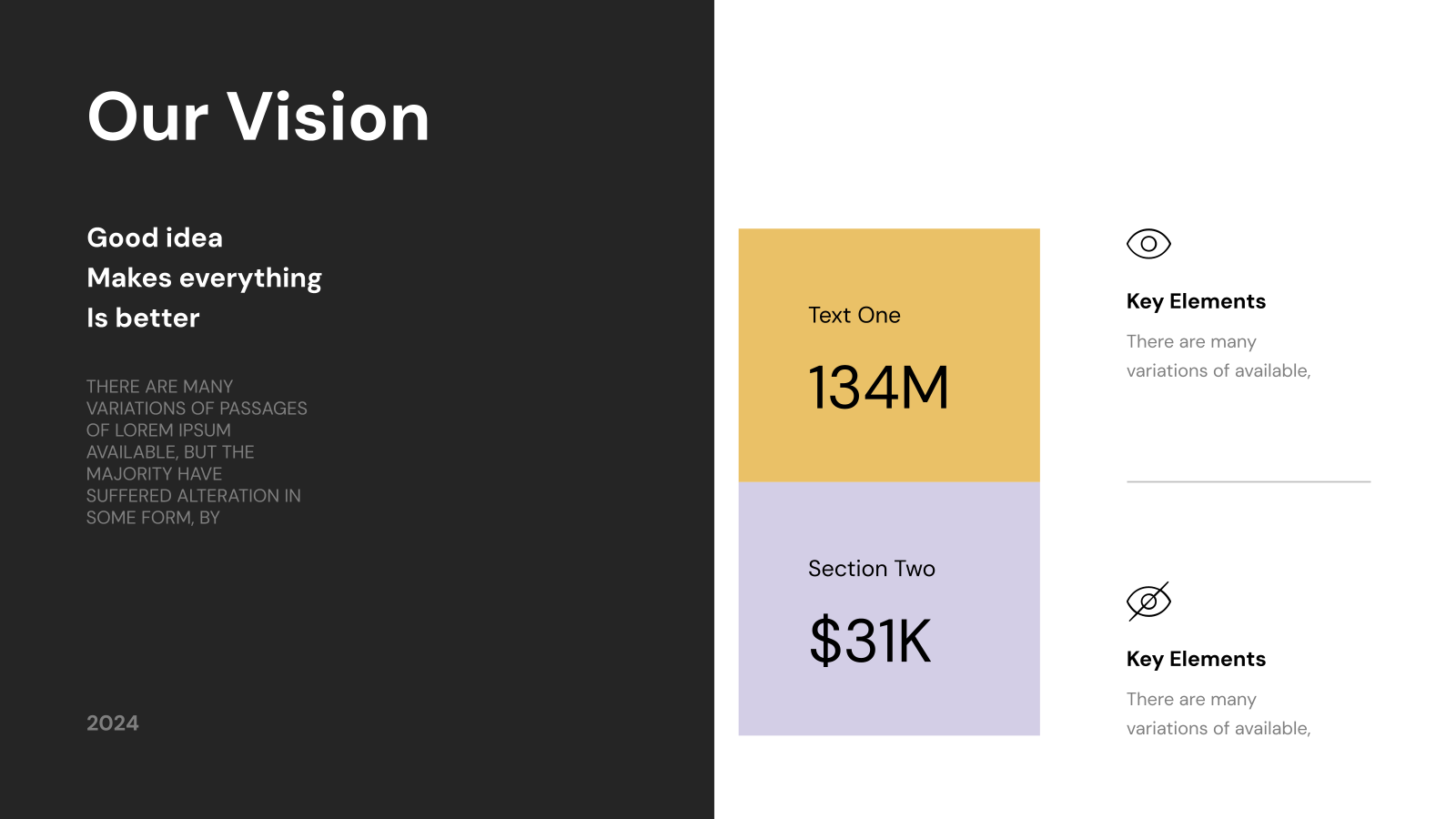 Our Vision

Good idea
Makes everything
Is better

THERE ARE MANY VARIATIONS OF PASSAGES OF LOREM IPSUM AVAILABLE, BUT THE MAJORITY HAVE SUFFERED ALTERATION IN SOME FORM, BY

2024

Text One

134M

Section Two

$31K

Key Elements

There are many variations of available,

Key Elements

There are many variations of available,