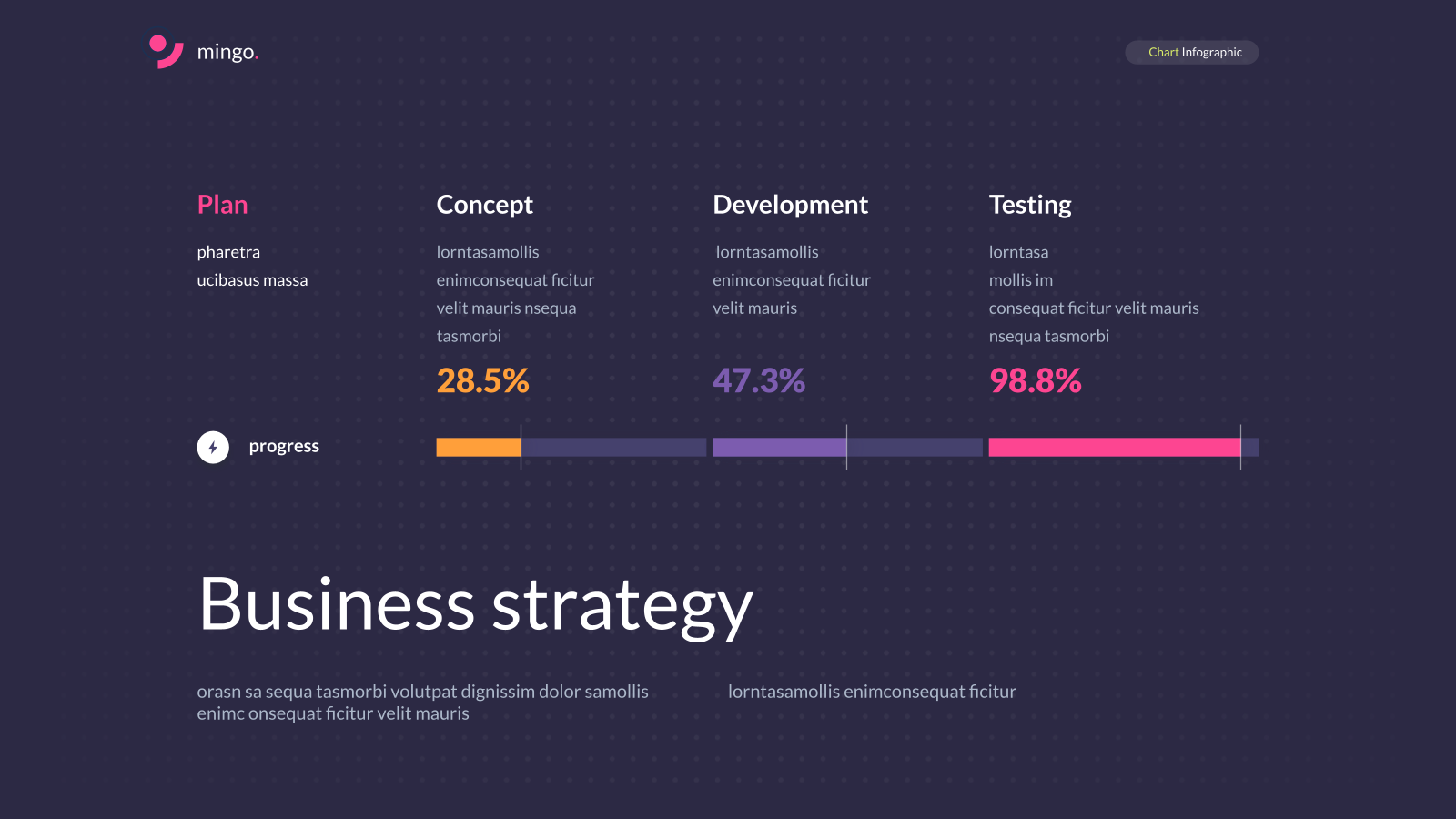 mingo.

Chart Infographic

Plan

pharetra
ucibasus massa

Concept

lorntasamollis
enimconsequat ficitur
velit mauris nsequa
tasmorbi

28.5%

Development

lorntasamollis
enimconsequat ficitur
velit mauris

47.3%

Testing

lorntasa
mollis im
consequat ficitur velit mauris
nsequa tasmorbi

98.8%

progress

Business strategy

orasn sa sequa tasmorbi volutpat dignissim dolor samollis enimc onsequat ficitur velit mauris

lorntasamollis enimconsequat ficitur