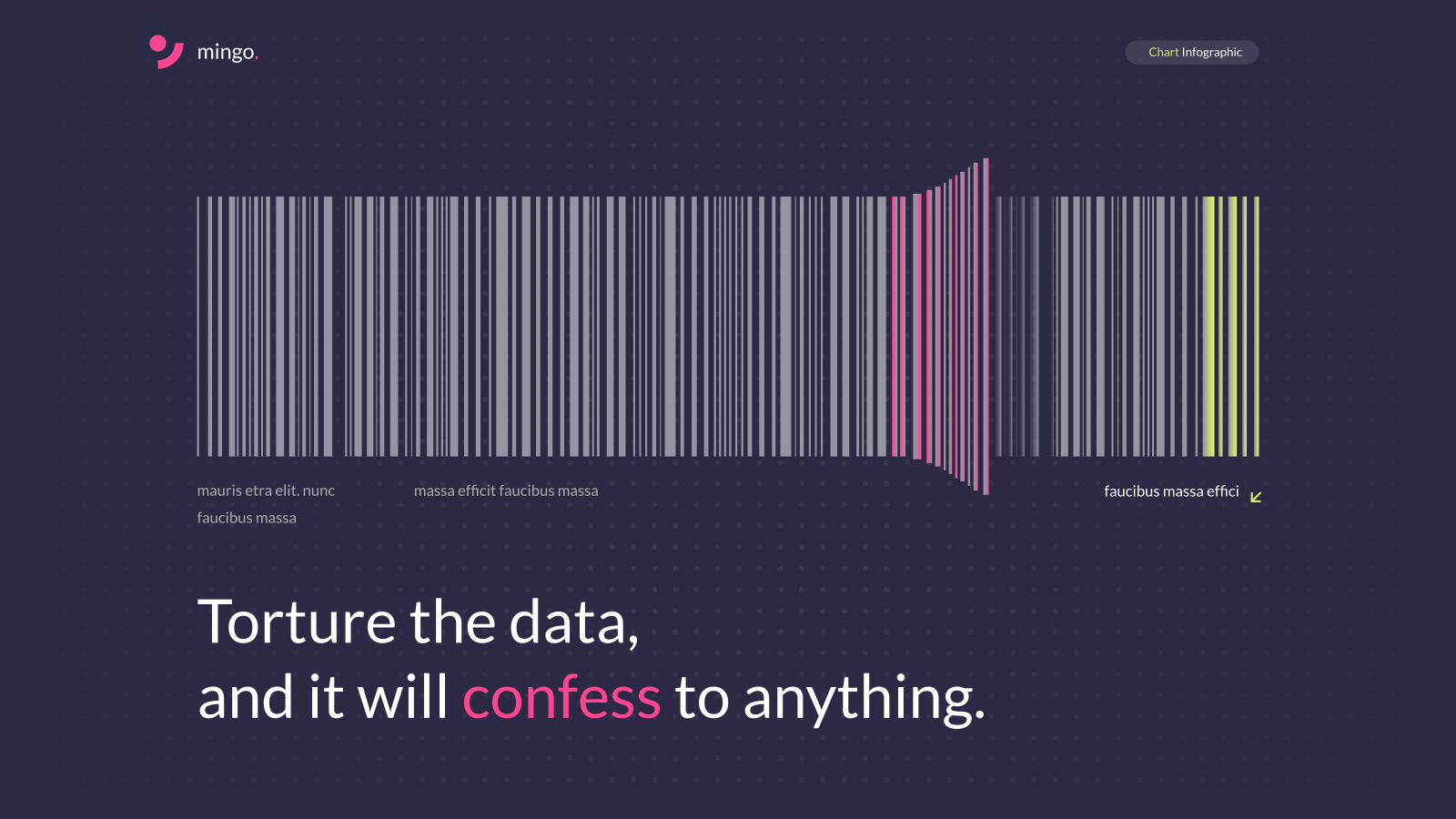 mingo.

Chart Infographic

mauris etra elit. nunc faucibus massa

massa efficit faucibus massa

faucibus massa effici

Torture the data,
and it will confess to anything.