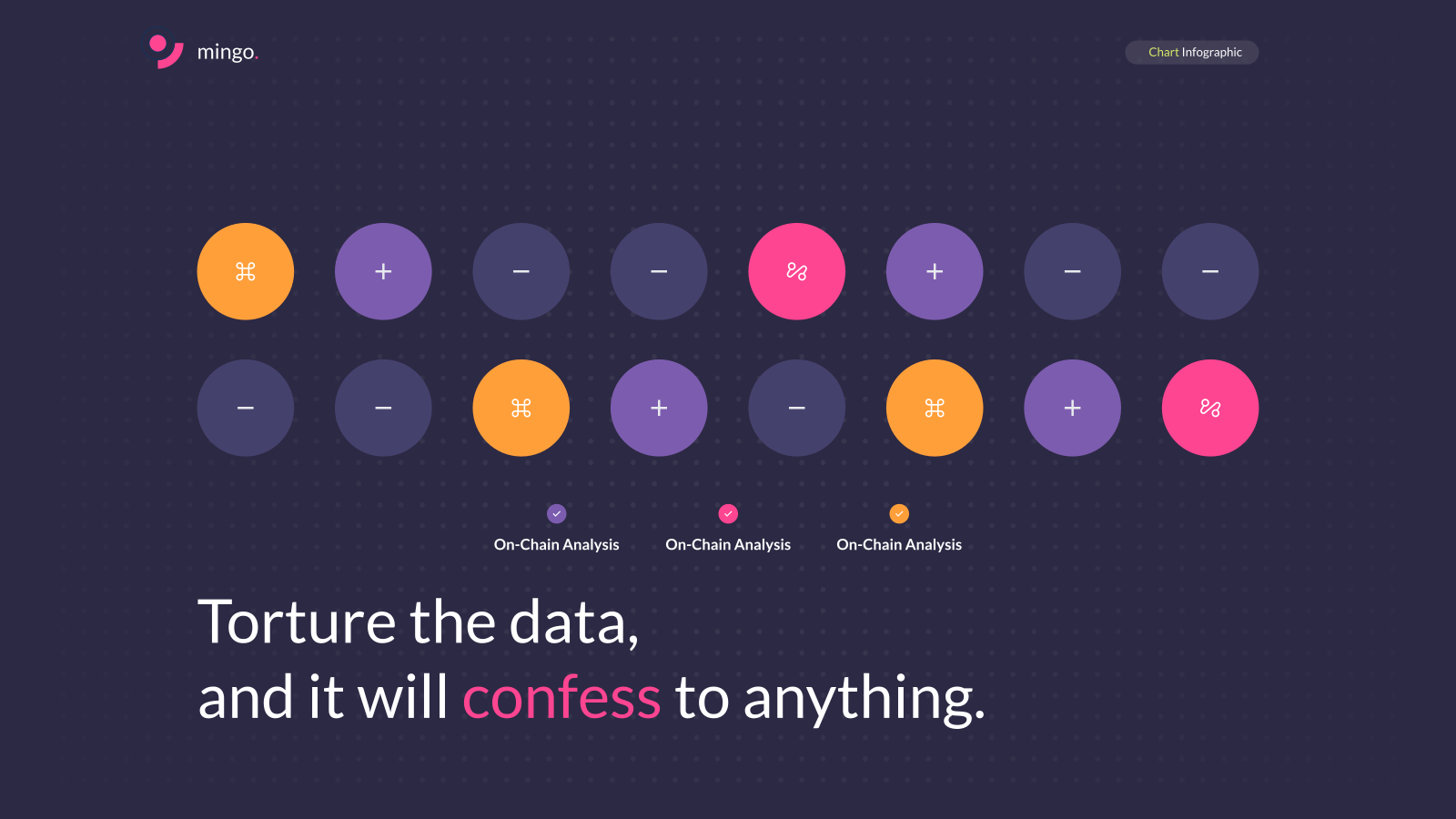 mingo.

Chart Infographic

On-Chain Analysis

On-Chain Analysis

On-Chain Analysis

Torture the data,
and it will confess to anything.