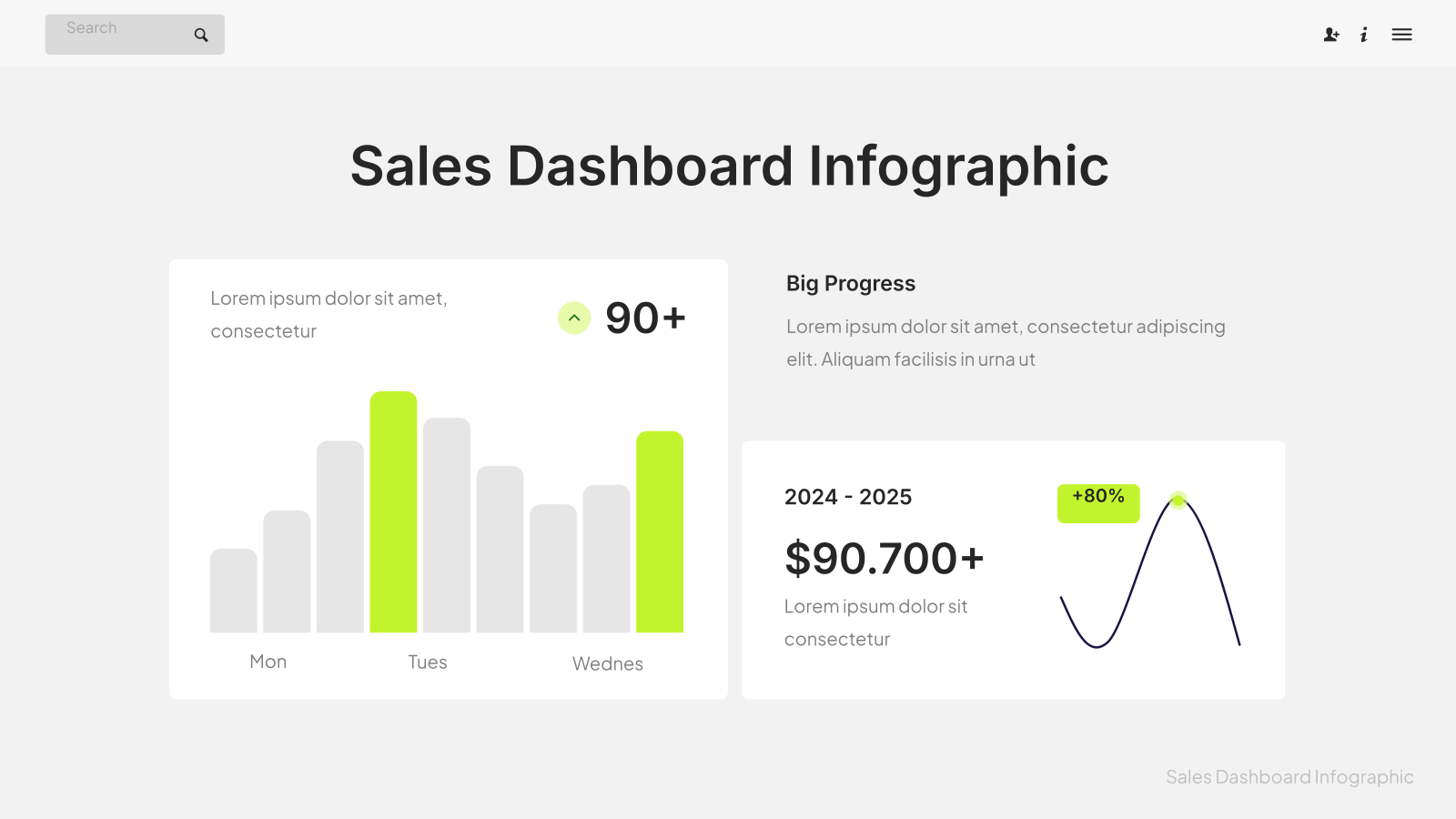 Search

Sales Dashboard Infographic

Lorem ipsum dolor sit amet, consectetur

90+

Mon

Tues

Wednes

Big Progress

Lorem ipsum dolor sit amet, consectetur adipiscing elit. Aliquam facilisis in urna ut

2024 - 2025

$90.700+

Lorem ipsum dolor sit consectetur

+80%

Sales Dashboard Infographic