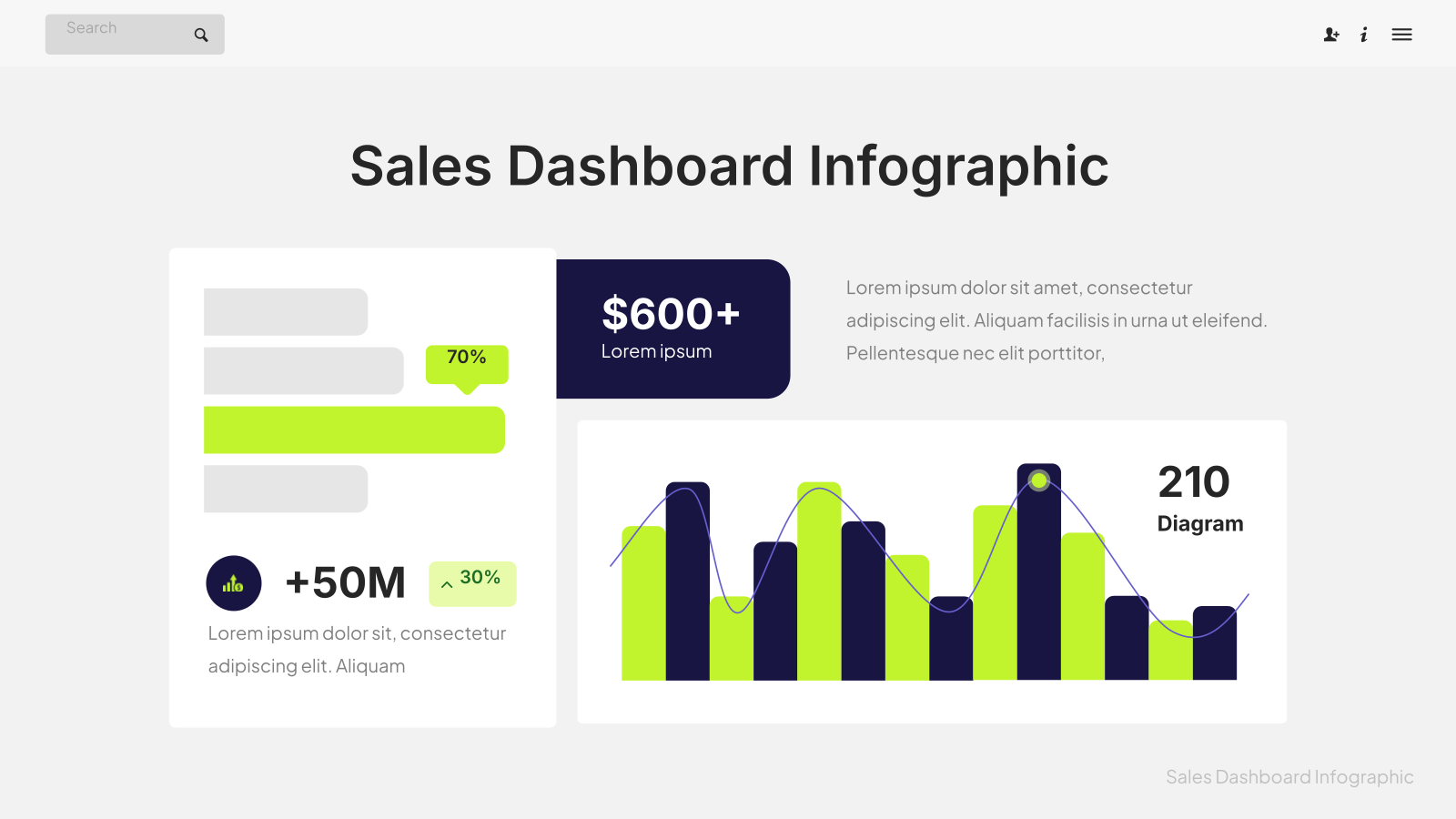 Search

Sales Dashboard Infographic

70%

+50M

30%

Lorem ipsum dolor sit, consectetur adipiscing elit. Aliquam

$600+

Lorem ipsum

Lorem ipsum dolor sit amet, consectetur adipiscing elit. Aliquam facilisis in urna ut eleifend. Pellentesque nec elit porttitor,

210

Diagram

Sales Dashboard Infographic