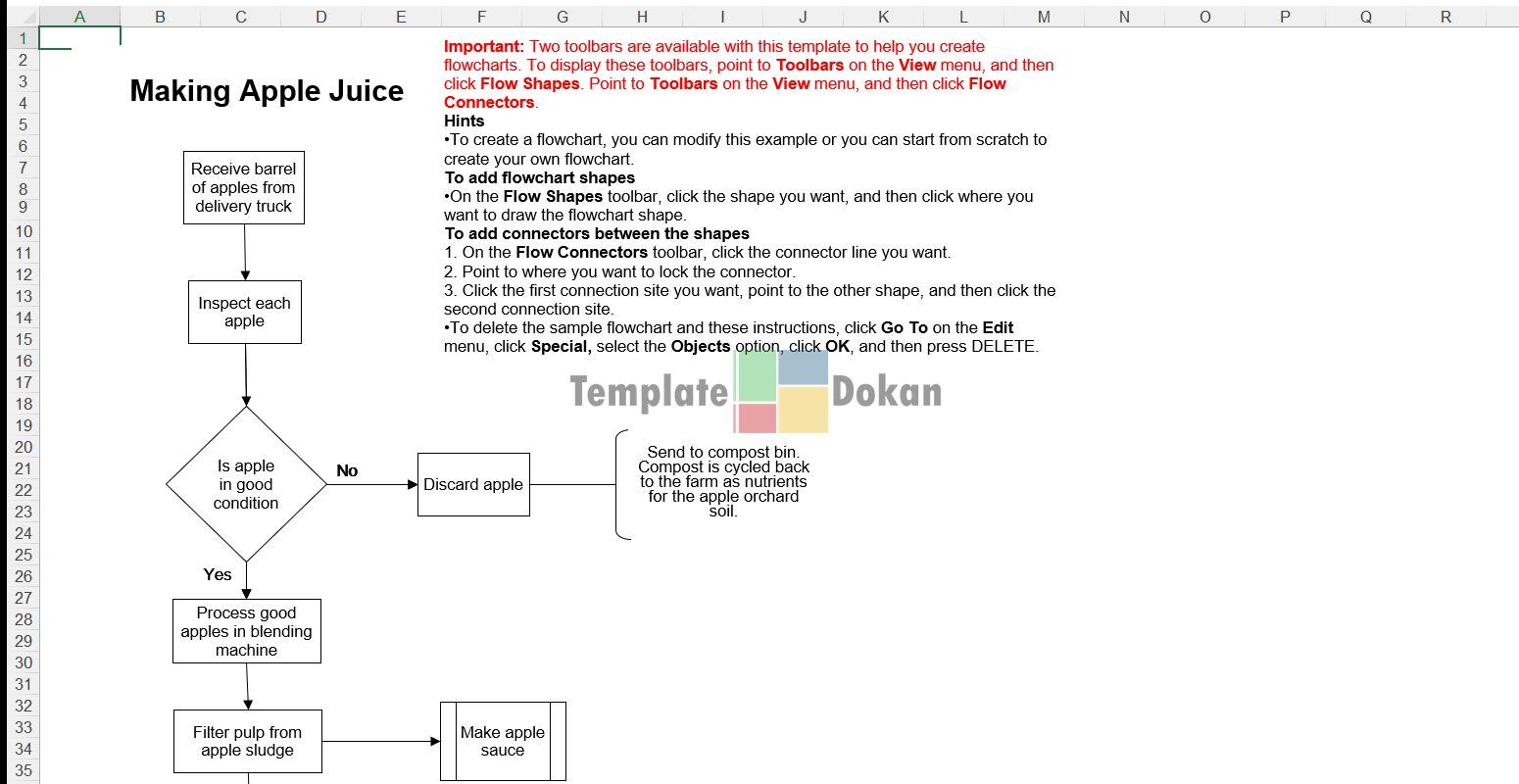 A B C D E F G H I J K L M N O P Q R

1
2
3
4
5
6
7
8
9
10
11
12
13
14
15
16
17
18
19
20
21
22
23
24
25
26
27
28
29
30
31
32
33
34
35

Making Apple Juice

Important: Two toolbars are available with this template to help you create flowcharts. To display these toolbars, point to Toolbars on the View menu, and then click Flow Shapes. Point to Toolbars on the View menu, and then click Flow Connectors.
Hints
•To create a flowchart, you can modify this example or you can start from scratch to create your own flowchart.
To add flowchart shapes
•On the Flow Shapes toolbar, click the shape you want, and then click where you want to draw the flowchart shape.
To add connectors between the shapes
1. On the Flow Connectors toolbar, click the connector line you want.
2. Point to where you want to lock the connector.
3. Click the first connection site you want, point to the other shape, and then click the second connection site.
•To delete the sample flowchart and these instructions, click Go To on the Edit menu, click Special, select the Objects option, click OK, and then press DELETE.

Template Dokan

Receive barrel of apples from delivery truck

Inspect each apple

Is apple in good condition

No

Discard apple

Send to compost bin. Compost is cycled back to the farm as nutrients for the apple orchard soil.

Yes

Process good apples in blending machine

Filter pulp from apple sludge

Make apple sauce