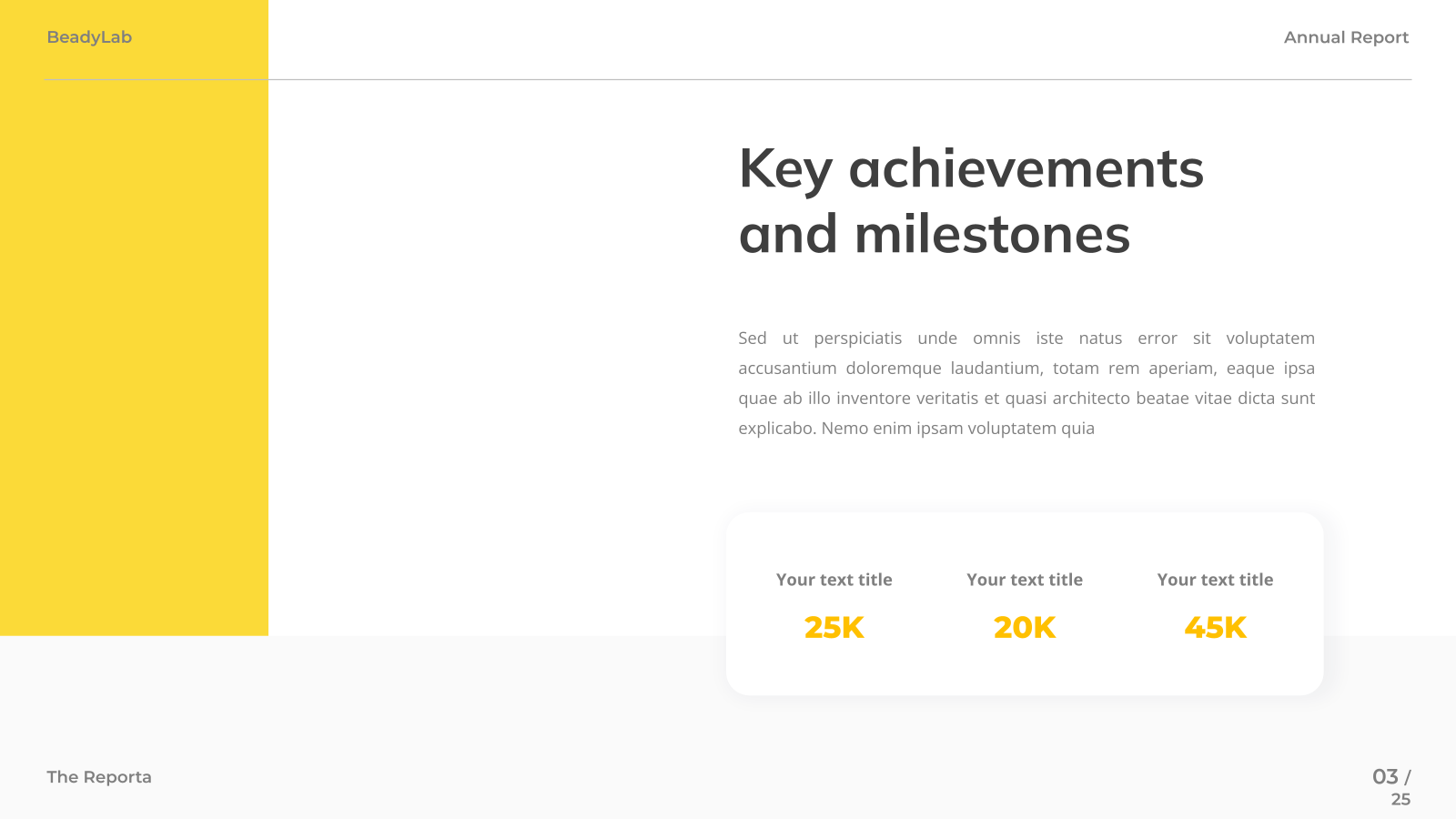 BeadyLab

Annual Report

Key achievements and milestones

Sed ut perspiciatis unde omnis iste natus error sit voluptatem accusantium doloremque laudantium, totam rem aperiam, eaque ipsa quae ab illo inventore veritatis et quasi architecto beatae vitae dicta sunt explicabo. Nemo enim ipsam voluptatem quia

Your text title
25K

Your text title
20K

Your text title
45K

The Reporta

03 /
25