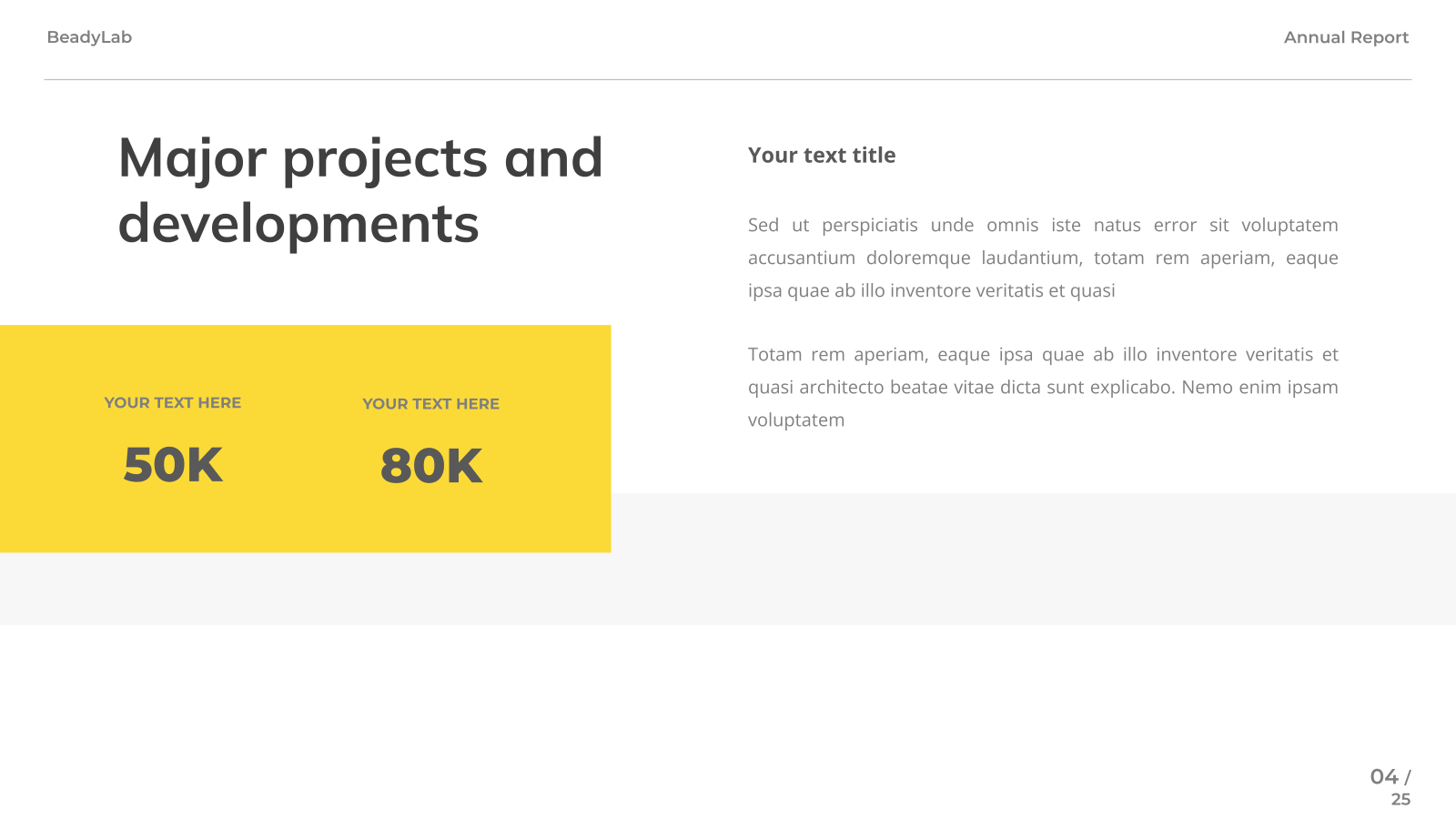 BeadyLab

Annual Report

Major projects and developments

YOUR TEXT HERE

50K

YOUR TEXT HERE

80K

Your text title

Sed ut perspiciatis unde omnis iste natus error sit voluptatem accusantium doloremque laudantium, totam rem aperiam, eaque ipsa quae ab illo inventore veritatis et quasi

Totam rem aperiam, eaque ipsa quae ab illo inventore veritatis et quasi architecto beatae vitae dicta sunt explicabo. Nemo enim ipsam voluptatem

04 /
25