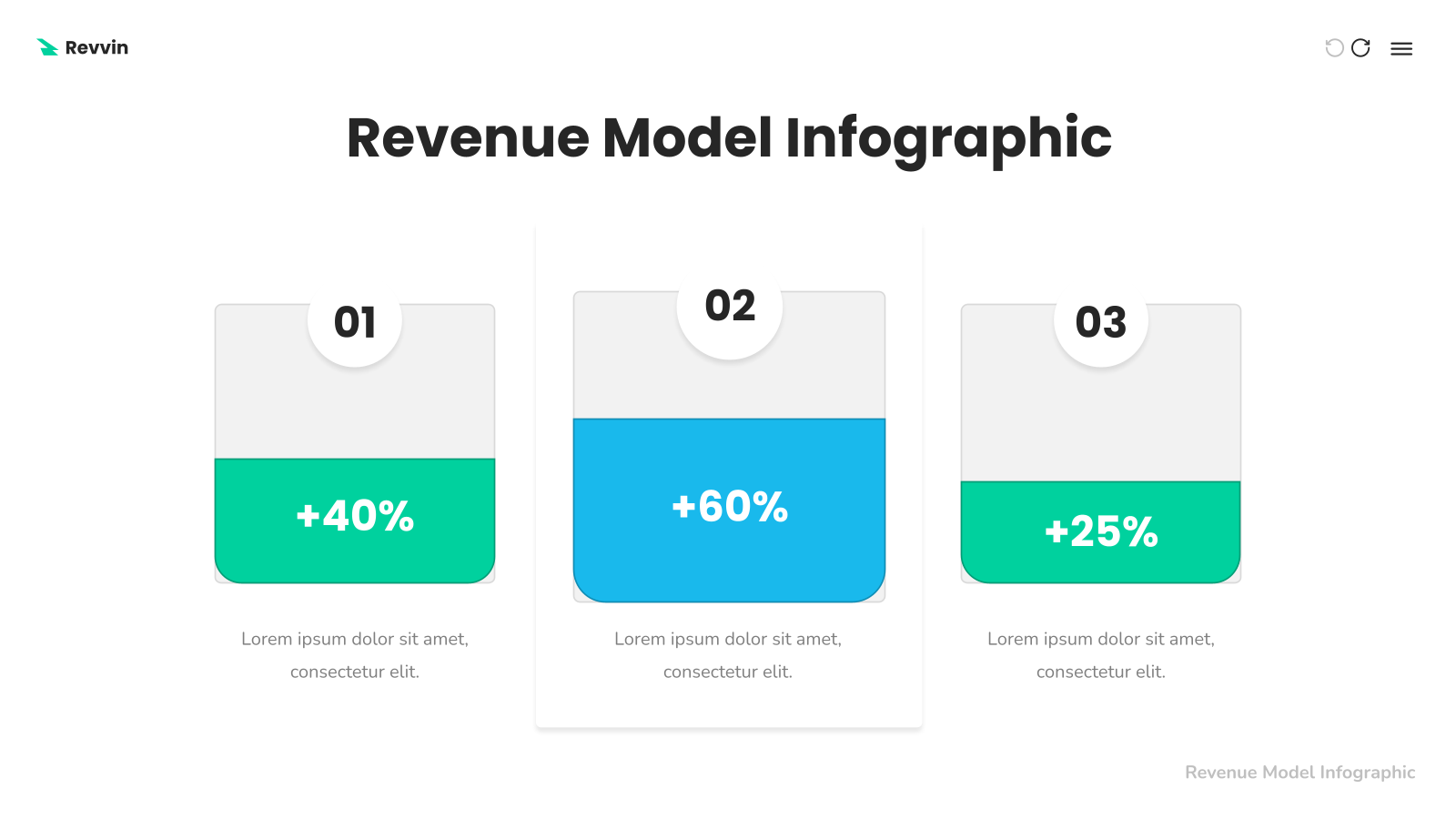 Revvin

Revenue Model Infographic

01

+40%

Lorem ipsum dolor sit amet, consectetur elit.

02

+60%

Lorem ipsum dolor sit amet, consectetur elit.

03

+25%

Lorem ipsum dolor sit amet, consectetur elit.

Revenue Model Infographic