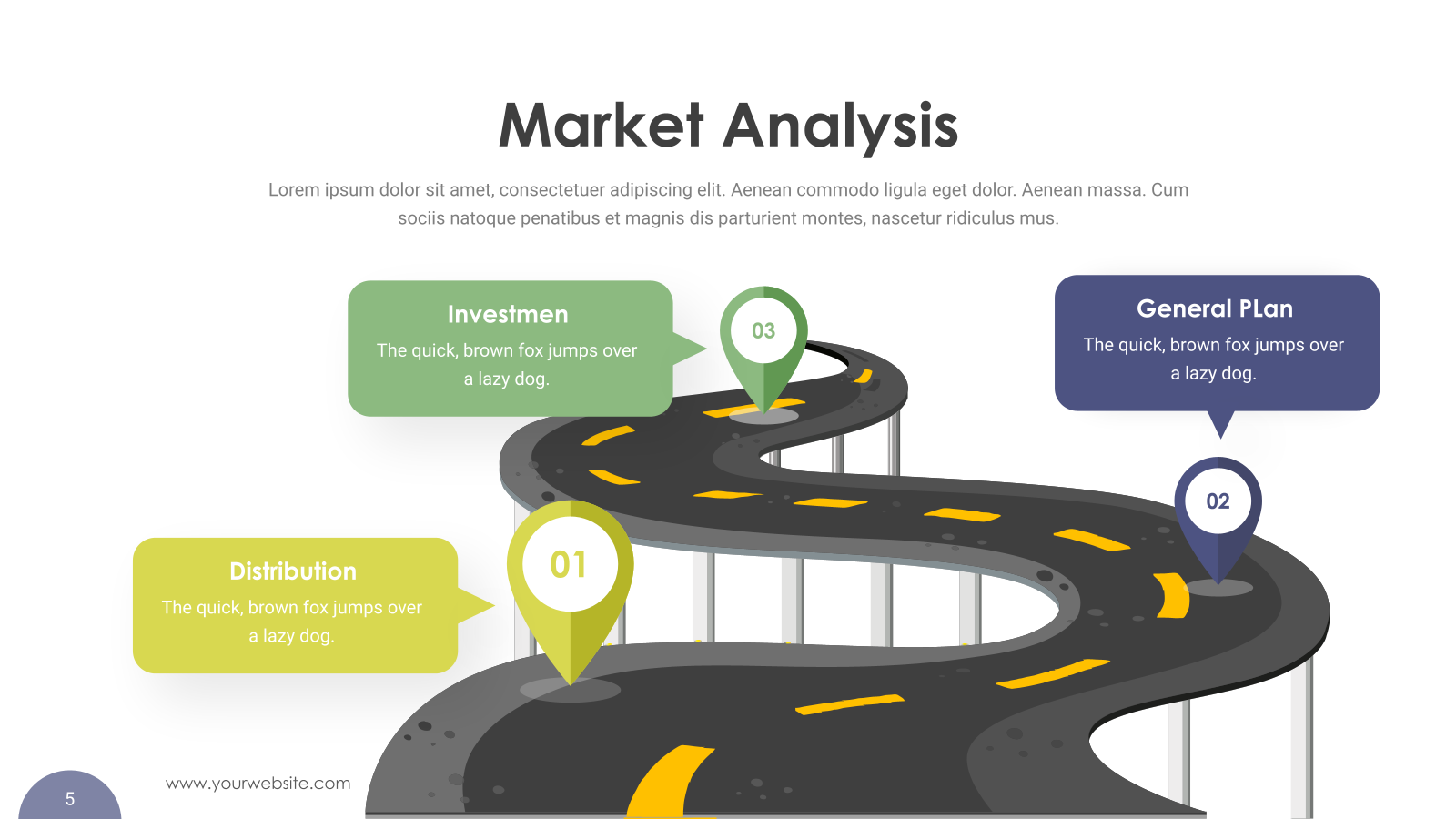 Market Analysis

Lorem ipsum dolor sit amet, consectetuer adipiscing elit. Aenean commodo ligula eget dolor. Aenean massa. Cum sociis natoque penatibus et magnis dis parturient montes, nascetur ridiculus mus.

Investmen
The quick, brown fox jumps over a lazy dog.

03

General PLan
The quick, brown fox jumps over a lazy dog.

02

Distribution
The quick, brown fox jumps over a lazy dog.

01

5

www.yourwebsite.com