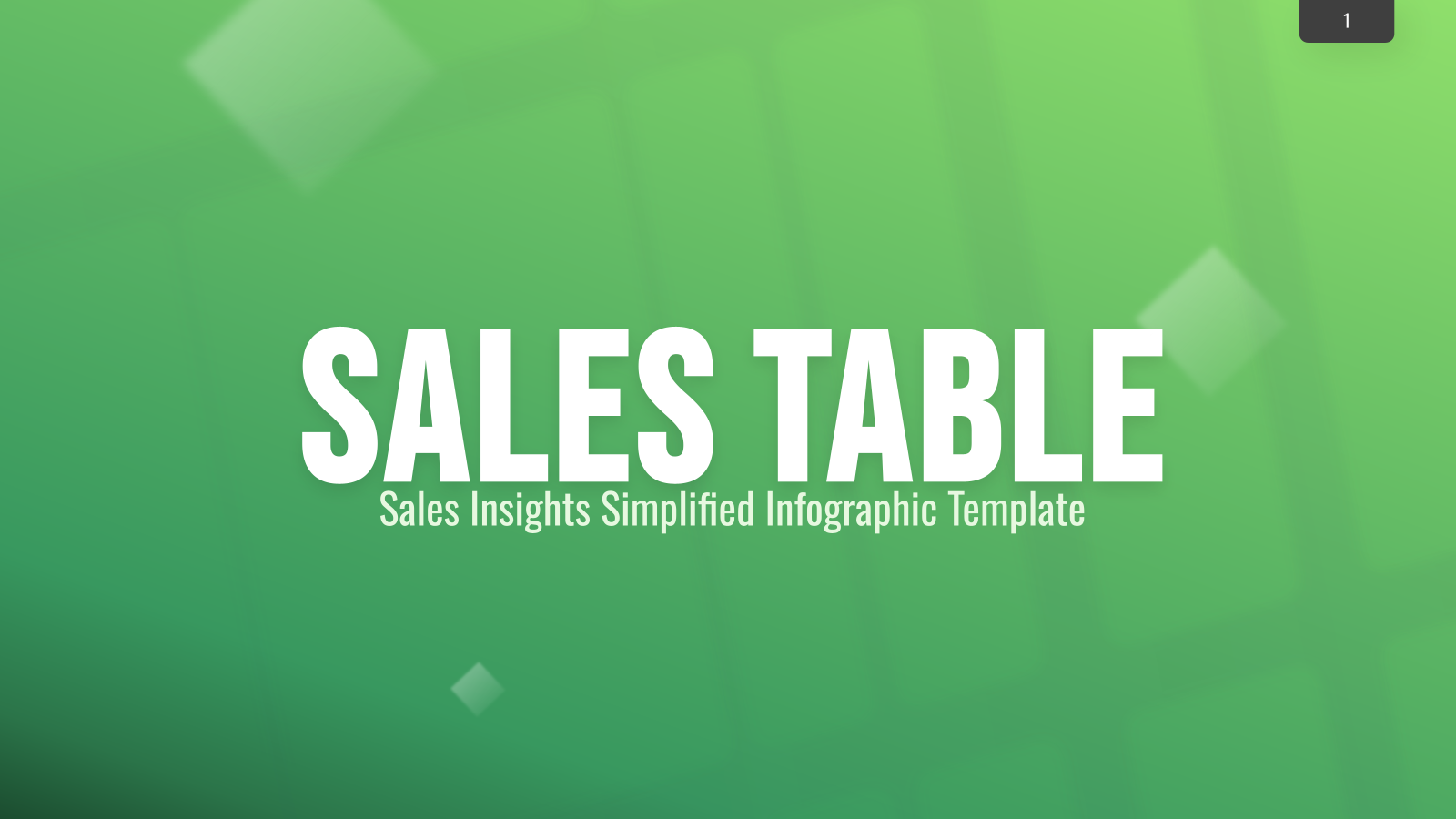 1

SALES TABLE

Sales Insights Simplified Infographic Template