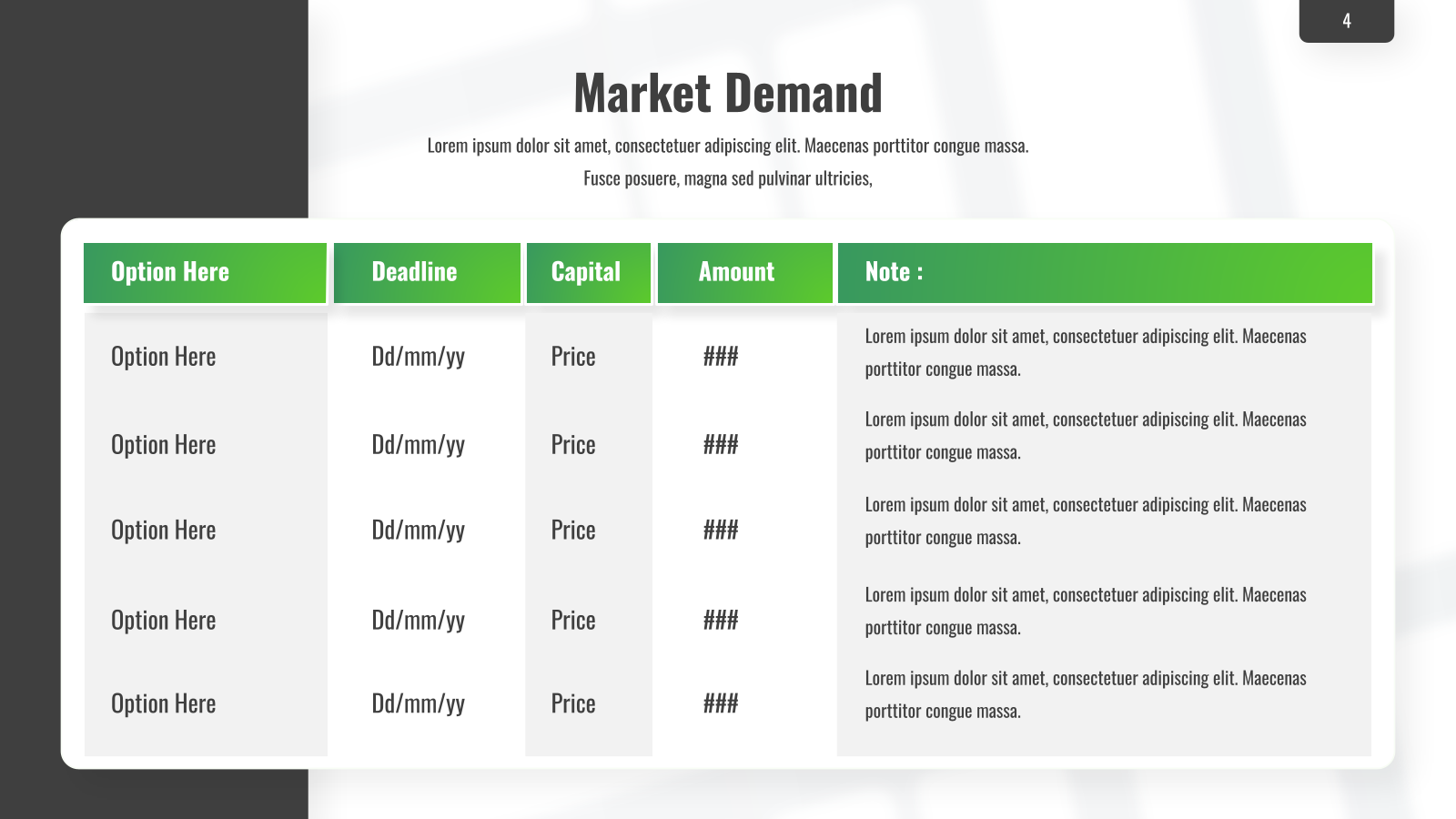 4

Market Demand

Lorem ipsum dolor sit amet, consectetuer adipiscing elit. Maecenas porttitor congue massa. Fusce posuere, magna sed pulvinar ultricies,

| Option Here | Deadline | Capital | Amount | Note : |
|---|---|---|---|---|
| Option Here | Dd/mm/yy | Price | ### | Lorem ipsum dolor sit amet, consectetuer adipiscing elit. Maecenas porttitor congue massa. |
| Option Here | Dd/mm/yy | Price | ### | Lorem ipsum dolor sit amet, consectetuer adipiscing elit. Maecenas porttitor congue massa. |
| Option Here | Dd/mm/yy | Price | ### | Lorem ipsum dolor sit amet, consectetuer adipiscing elit. Maecenas porttitor congue massa. |
| Option Here | Dd/mm/yy | Price | ### | Lorem ipsum dolor sit amet, consectetuer adipiscing elit. Maecenas porttitor congue massa. |
| Option Here | Dd/mm/yy | Price | ### | Lorem ipsum dolor sit amet, consectetuer adipiscing elit. Maecenas porttitor congue massa. |