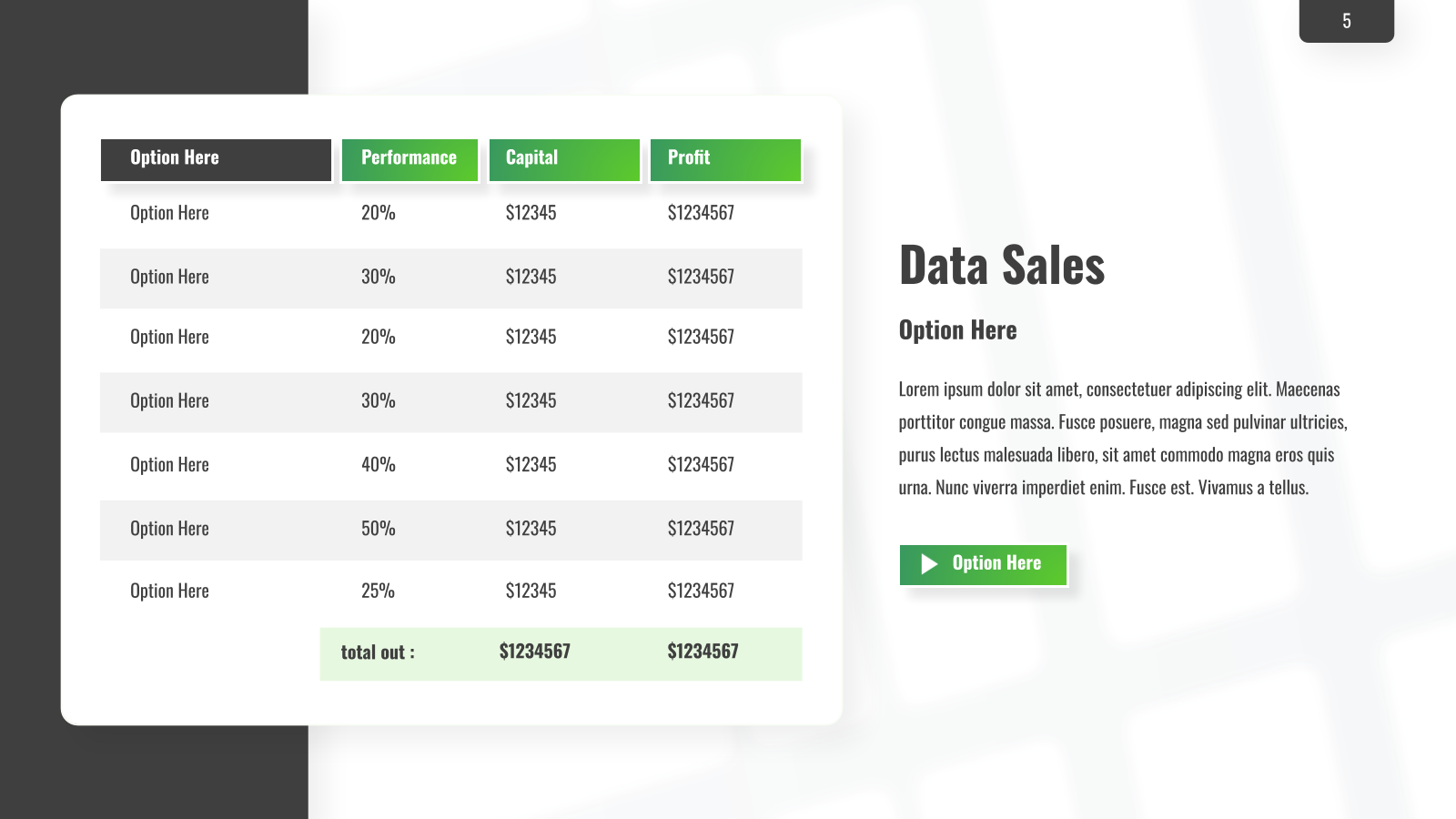 5

| Option Here | Performance | Capital | Profit |
|---|---|---|---|
| Option Here | 20% | \$12345 | \$1234567 |
| Option Here | 30% | \$12345 | \$1234567 |
| Option Here | 20% | \$12345 | \$1234567 |
| Option Here | 30% | \$12345 | \$1234567 |
| Option Here | 40% | \$12345 | \$1234567 |
| Option Here | 50% | \$12345 | \$1234567 |
| Option Here | 25% | \$12345 | \$1234567 |
| | total out : | \$1234567 | \$1234567 |

Data Sales

Option Here

Lorem ipsum dolor sit amet, consectetuer adipiscing elit. Maecenas porttitor congue massa. Fusce posuere, magna sed pulvinar ultricies, purus lectus malesuada libero, sit amet commodo magna eros quis urna. Nunc viverra imperdiet enim. Fusce est. Vivamus a tellus.

Option Here