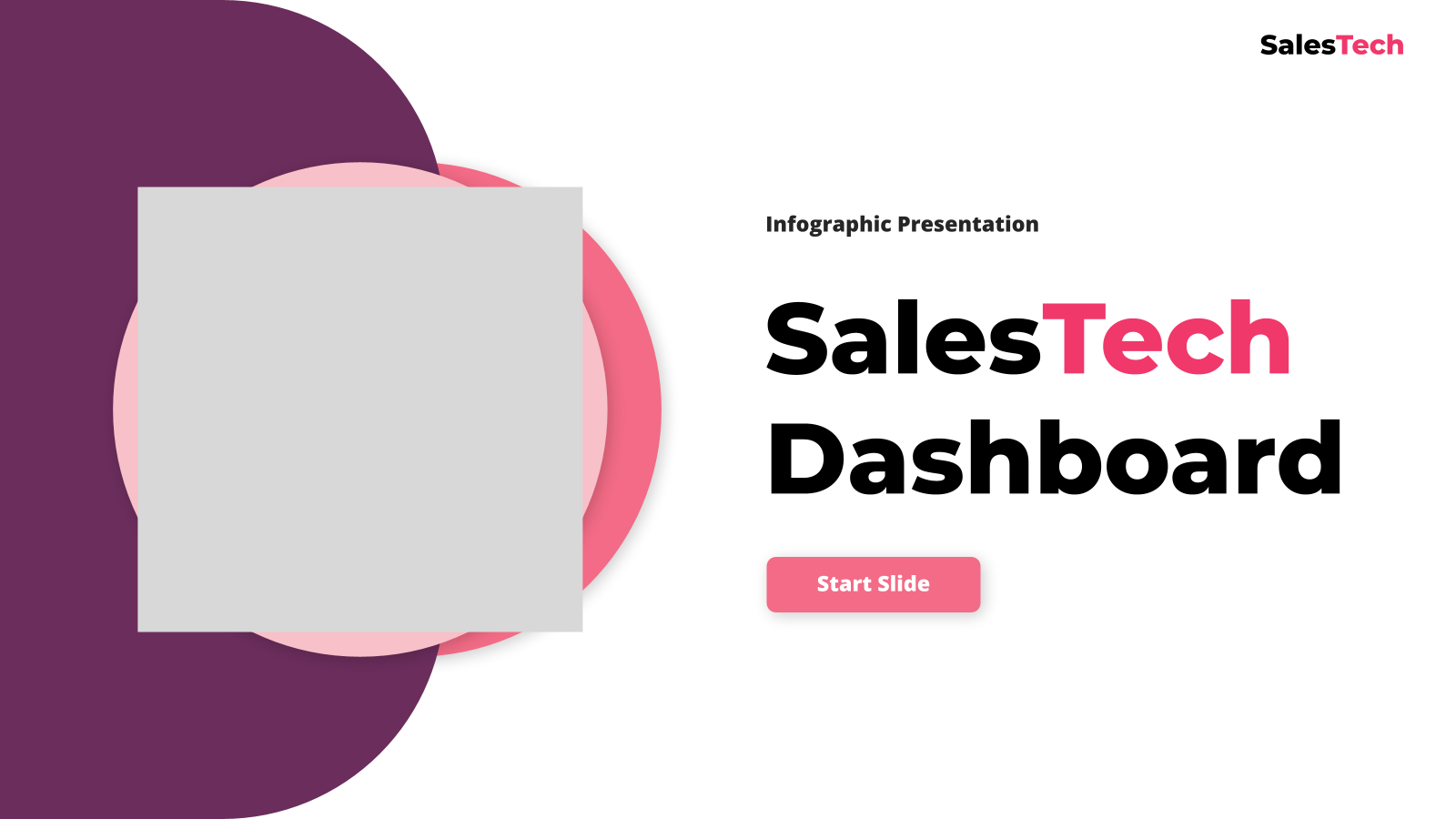 SalesTech

Infographic Presentation

SalesTech Dashboard

Start Slide