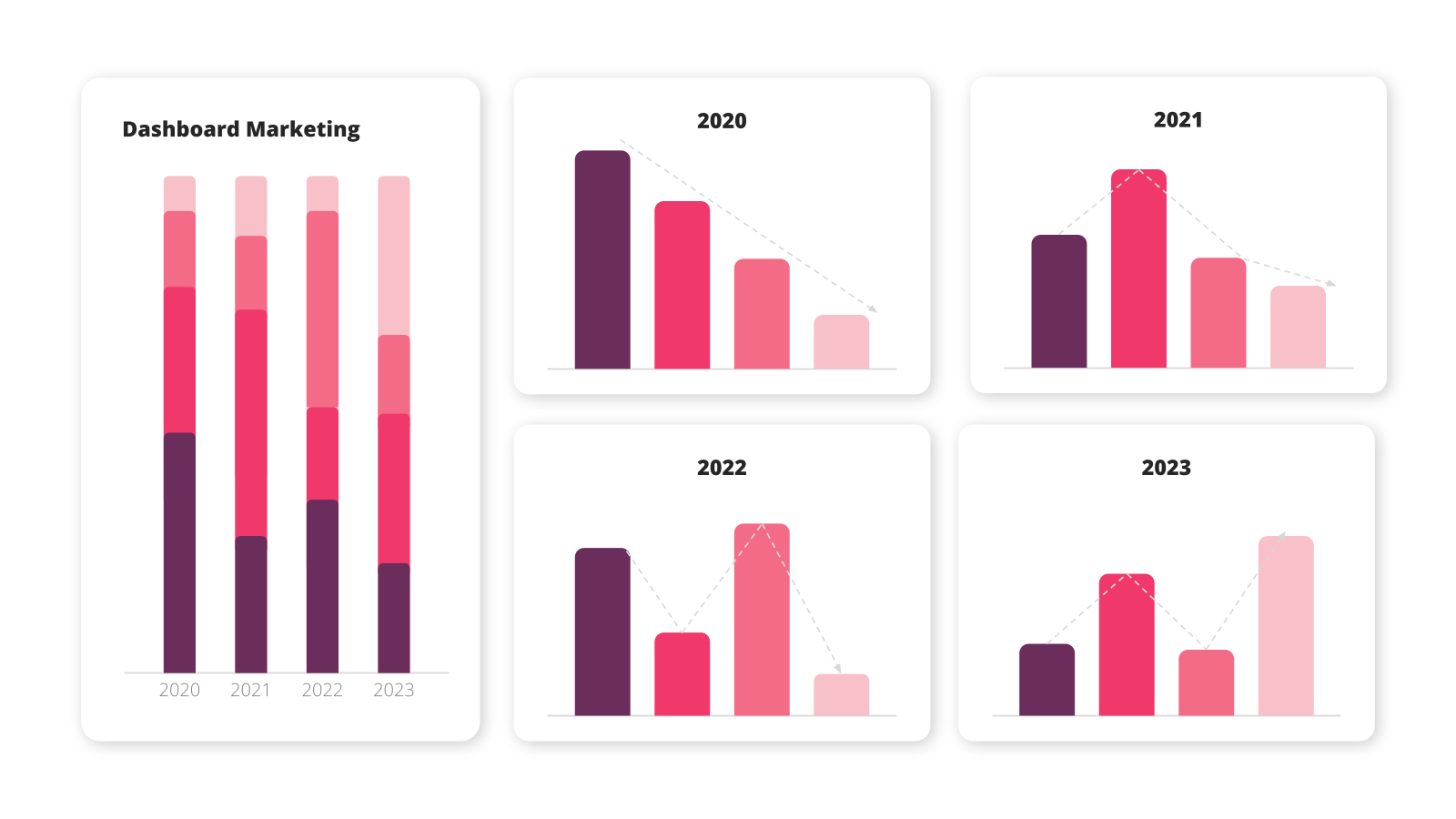 Dashboard Marketing

2020 2021 2022 2023

2020

2021

2022

2023