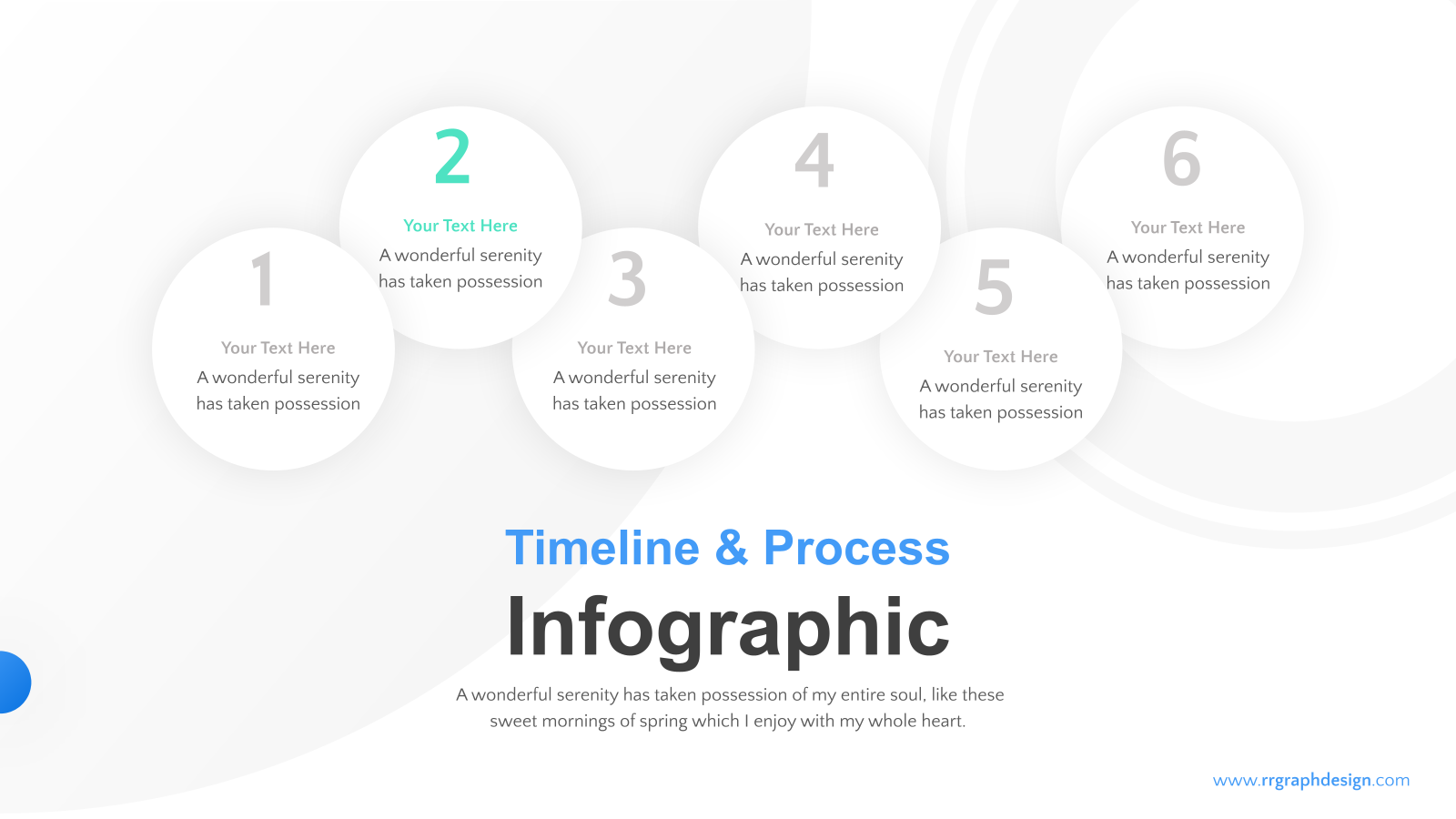 1
Your Text Here
A wonderful serenity has taken possession

2
Your Text Here
A wonderful serenity has taken possession

3
Your Text Here
A wonderful serenity has taken possession

4
Your Text Here
A wonderful serenity has taken possession

5
Your Text Here
A wonderful serenity has taken possession

6
Your Text Here
A wonderful serenity has taken possession

Timeline & Process
Infographic

A wonderful serenity has taken possession of my entire soul, like these sweet mornings of spring which I enjoy with my whole heart.

www.rrgraphdesign.com