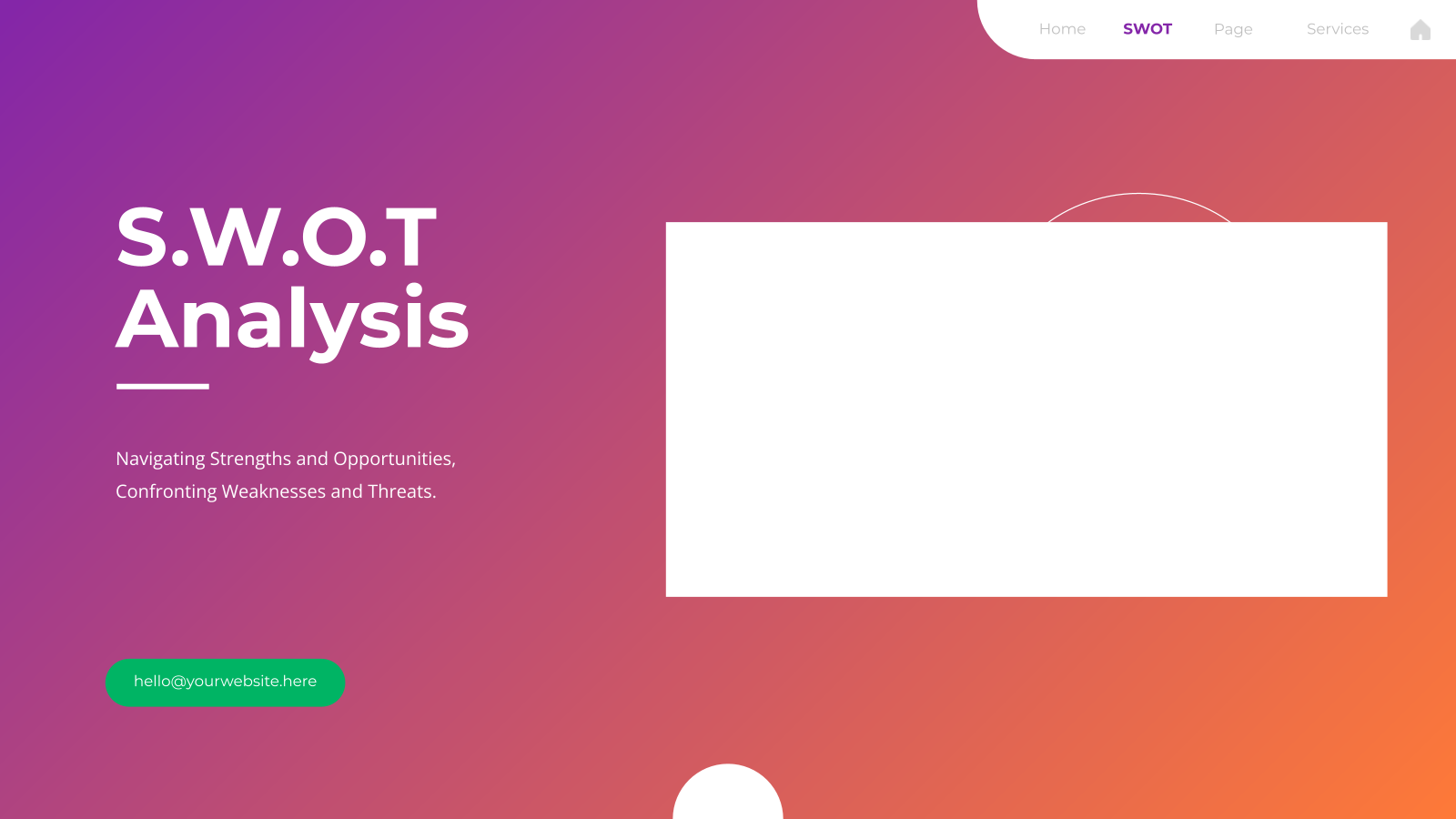 Home SWOT Page Services

S.W.O.T
Analysis

Navigating Strengths and Opportunities, Confronting Weaknesses and Threats.

hello@yourwebsite.here